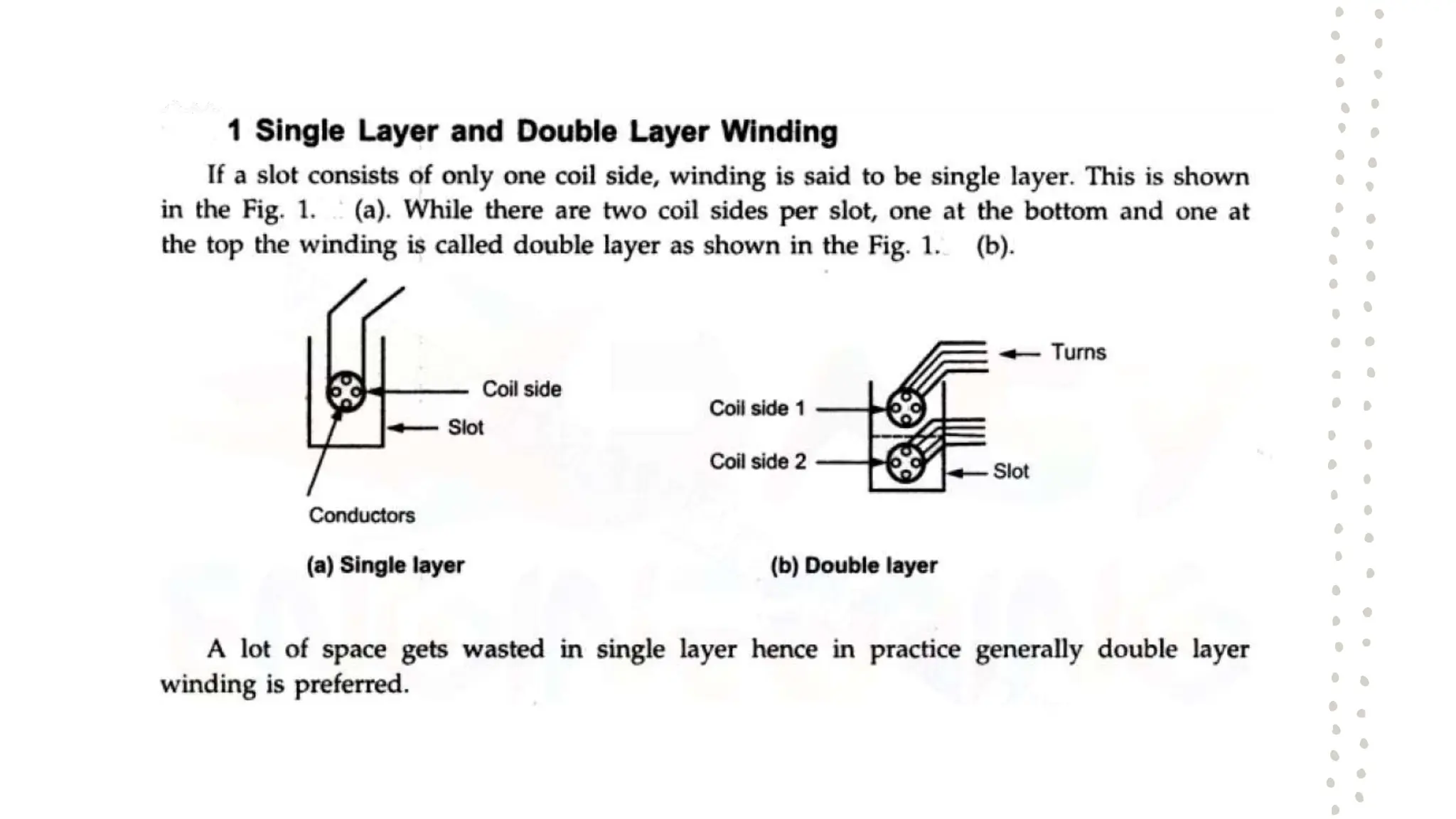 1 Single Layer and Double Layer Winding

If a slot consists of only one coil side, winding is said to be single layer. This is shown in the Fig. 1. (a). While there are two coil sides per slot, one at the bottom and one at the top the winding is called double layer as shown in the Fig. 1. (b).

Coil side

Slot

Conductors

(a) Single layer

Turns

Coil side 1

Coil side 2

Slot

(b) Double layer

A lot of space gets wasted in single layer hence in practice generally double layer winding is preferred.