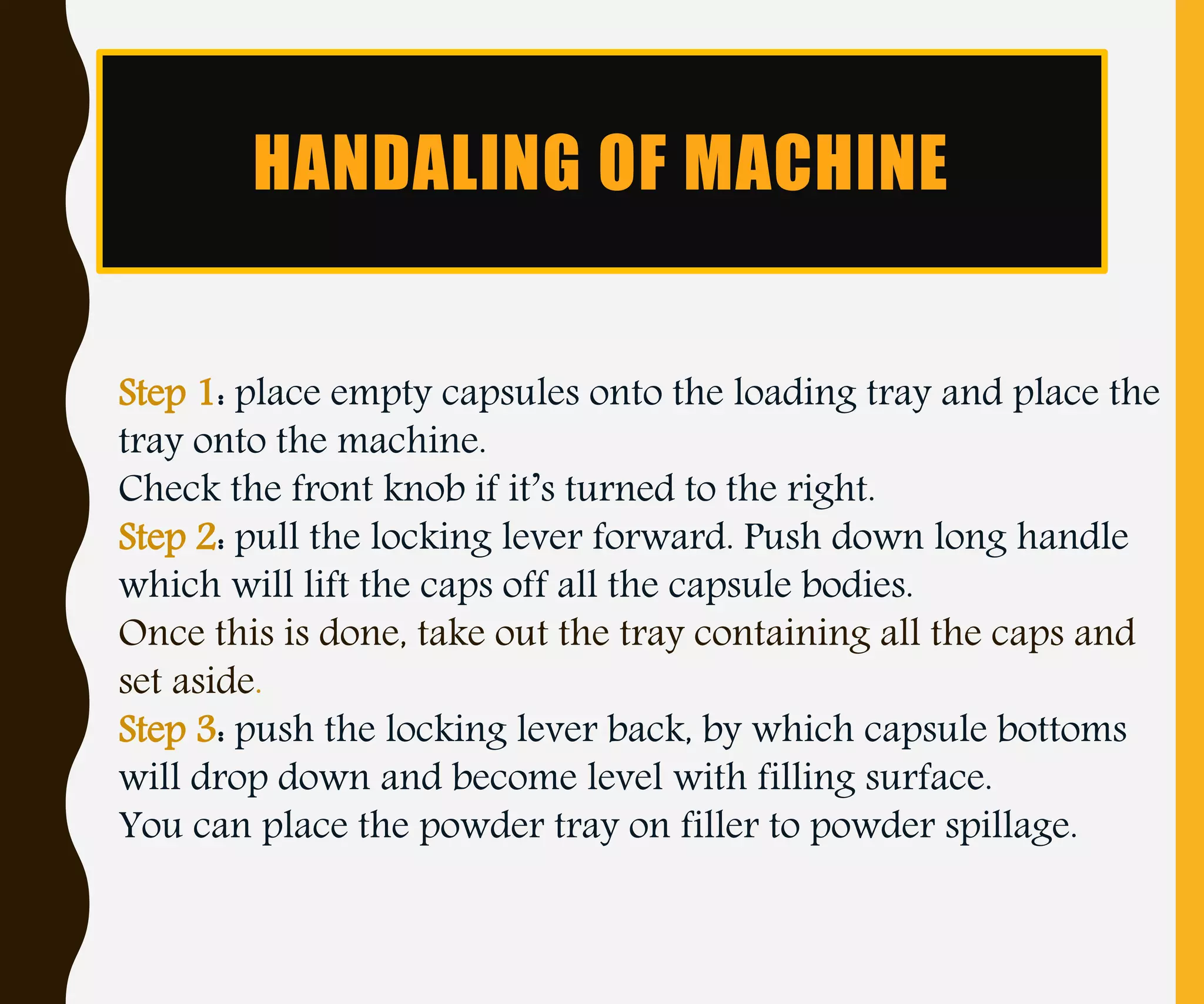 HANDALING OF MACHINE

Step 1: place empty capsules onto the loading tray and place the tray onto the machine.
Check the front knob if it’s turned to the right.
Step 2: pull the locking lever forward. Push down long handle which will lift the caps off all the capsule bodies.
Once this is done, take out the tray containing all the caps and set aside.
Step 3: push the locking lever back, by which capsule bottoms will drop down and become level with filling surface.
You can place the powder tray on filler to powder spillage.