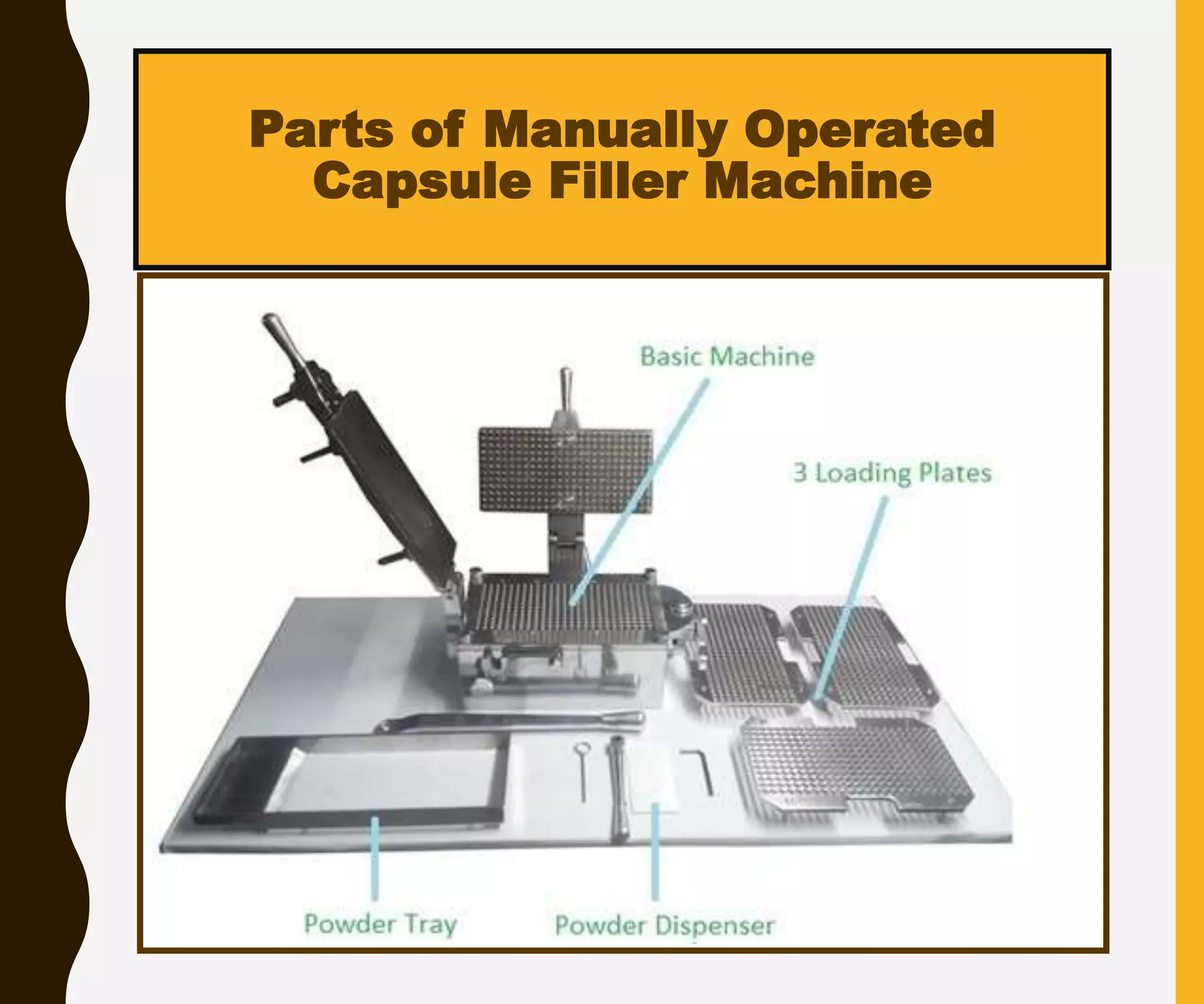 Parts of Manually Operated Capsule Filler Machine

Basic Machine

3 Loading Plates

Powder Tray

Powder Dispenser