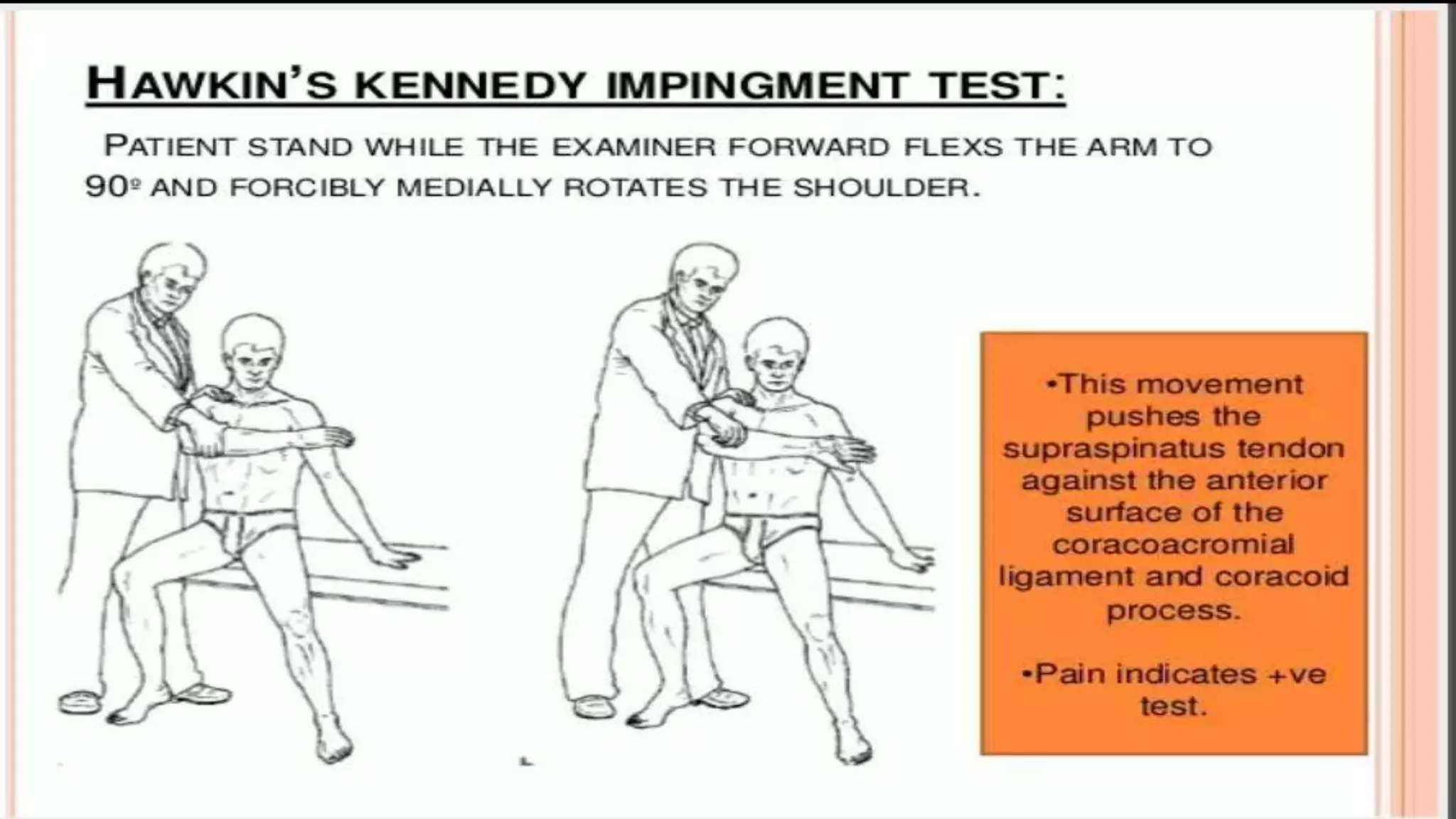 HAWKIN'S KENNEDY IMPINGMENT TEST:

PATIENT STAND WHILE THE EXAMINER FORWARD FLEXS THE ARM TO 90º AND FORCIBLY MEDIALLY ROTATES THE SHOULDER.

•This movement pushes the supraspinatus tendon against the anterior surface of the coracoacromial ligament and coracoid process.

•Pain indicates +ve test.