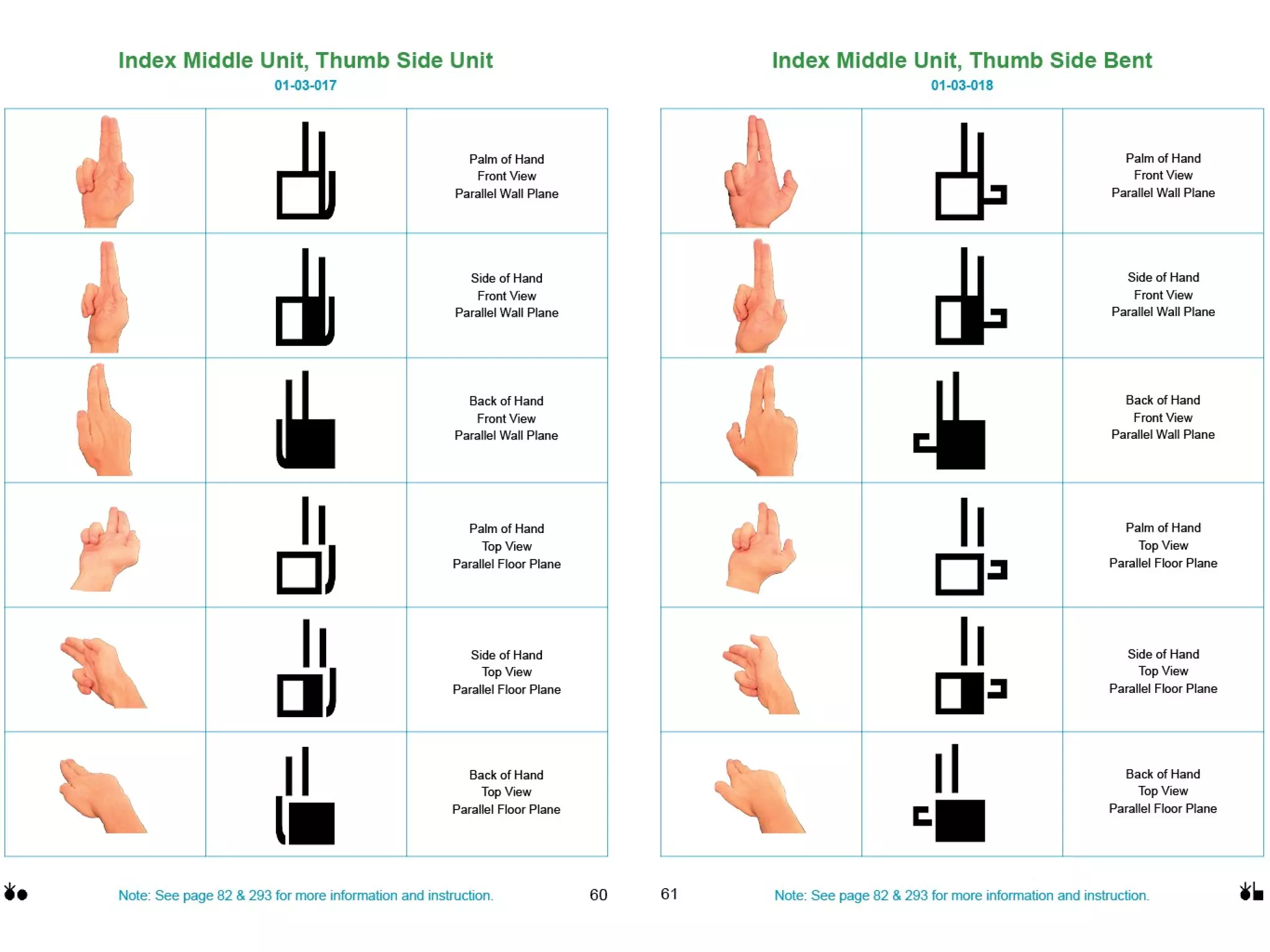 Index Middle Unit, Thumb Side Unit
01-03-017

| | | |
|---|---|---|
| | | Palm of Hand Front View Parallel Wall Plane |
| | | Side of Hand Front View Parallel Wall Plane |
| | | Back of Hand Front View Parallel Wall Plane |
| | | Palm of Hand Top View Parallel Floor Plane |
| | | Side of Hand Top View Parallel Floor Plane |
| | | Back of Hand Top View Parallel Floor Plane |

Note: See page 82 & 293 for more information and instruction. 60

Index Middle Unit, Thumb Side Bent
01-03-018

| | | |
|---|---|---|
| | | Palm of Hand Front View Parallel Wall Plane |
| | | Side of Hand Front View Parallel Wall Plane |
| | | Back of Hand Front View Parallel Wall Plane |
| | | Palm of Hand Top View Parallel Floor Plane |
| | | Side of Hand Top View Parallel Floor Plane |
| | | Back of Hand Top View Parallel Floor Plane |

61 Note: See page 82 & 293 for more information and instruction.