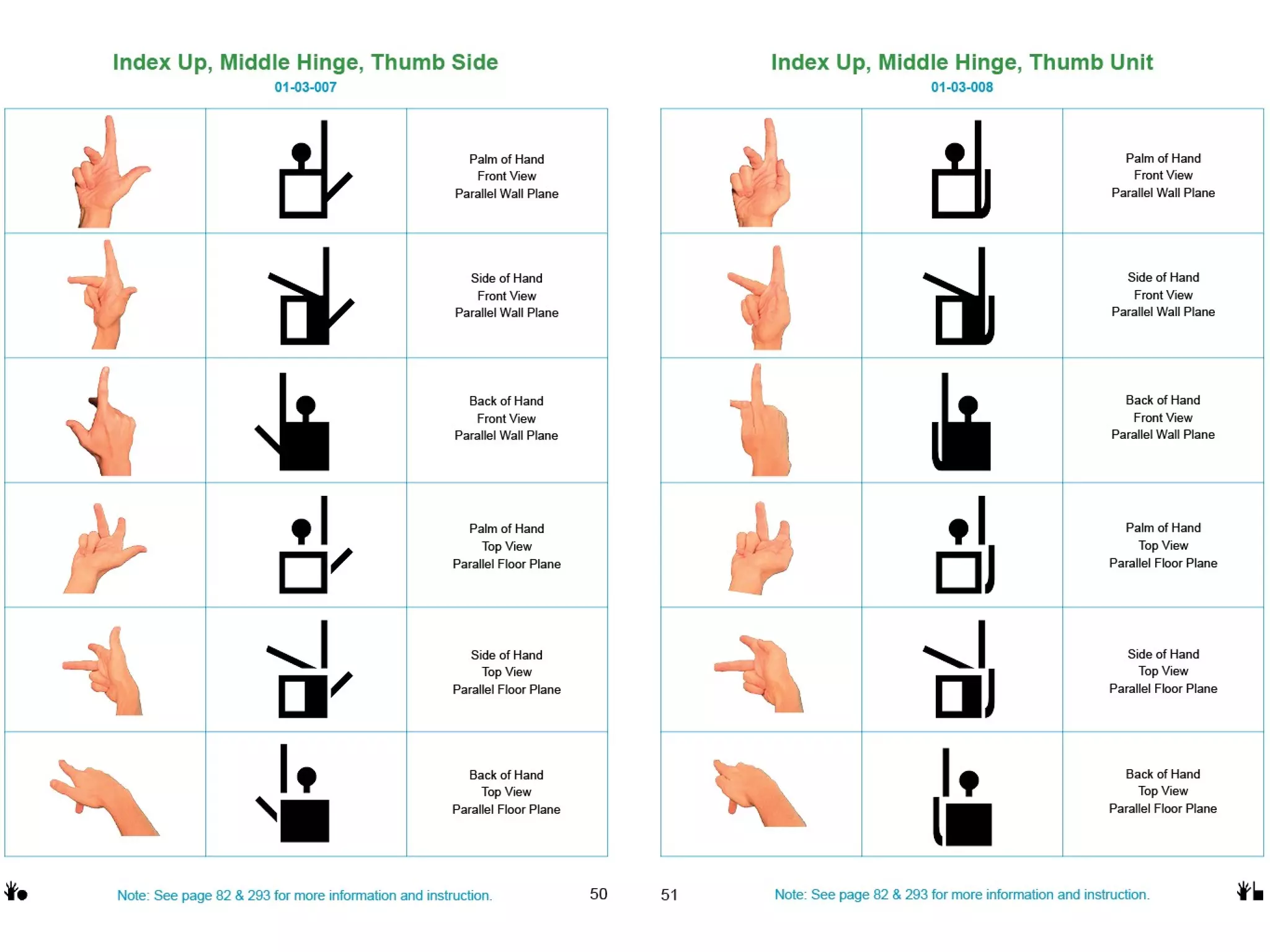 Index Up, Middle Hinge, Thumb Side
01-03-007

| | | |
|---|---|---|
| | | Palm of Hand Front View Parallel Wall Plane |
| | | Side of Hand Front View Parallel Wall Plane |
| | | Back of Hand Front View Parallel Wall Plane |
| | | Palm of Hand Top View Parallel Floor Plane |
| | | Side of Hand Top View Parallel Floor Plane |
| | | Back of Hand Top View Parallel Floor Plane |

Note: See page 82 & 293 for more information and instruction. 50

Index Up, Middle Hinge, Thumb Unit
01-03-008

| | | |
|---|---|---|
| | | Palm of Hand Front View Parallel Wall Plane |
| | | Side of Hand Front View Parallel Wall Plane |
| | | Back of Hand Front View Parallel Wall Plane |
| | | Palm of Hand Top View Parallel Floor Plane |
| | | Side of Hand Top View Parallel Floor Plane |
| | | Back of Hand Top View Parallel Floor Plane |

51 Note: See page 82 & 293 for more information and instruction.