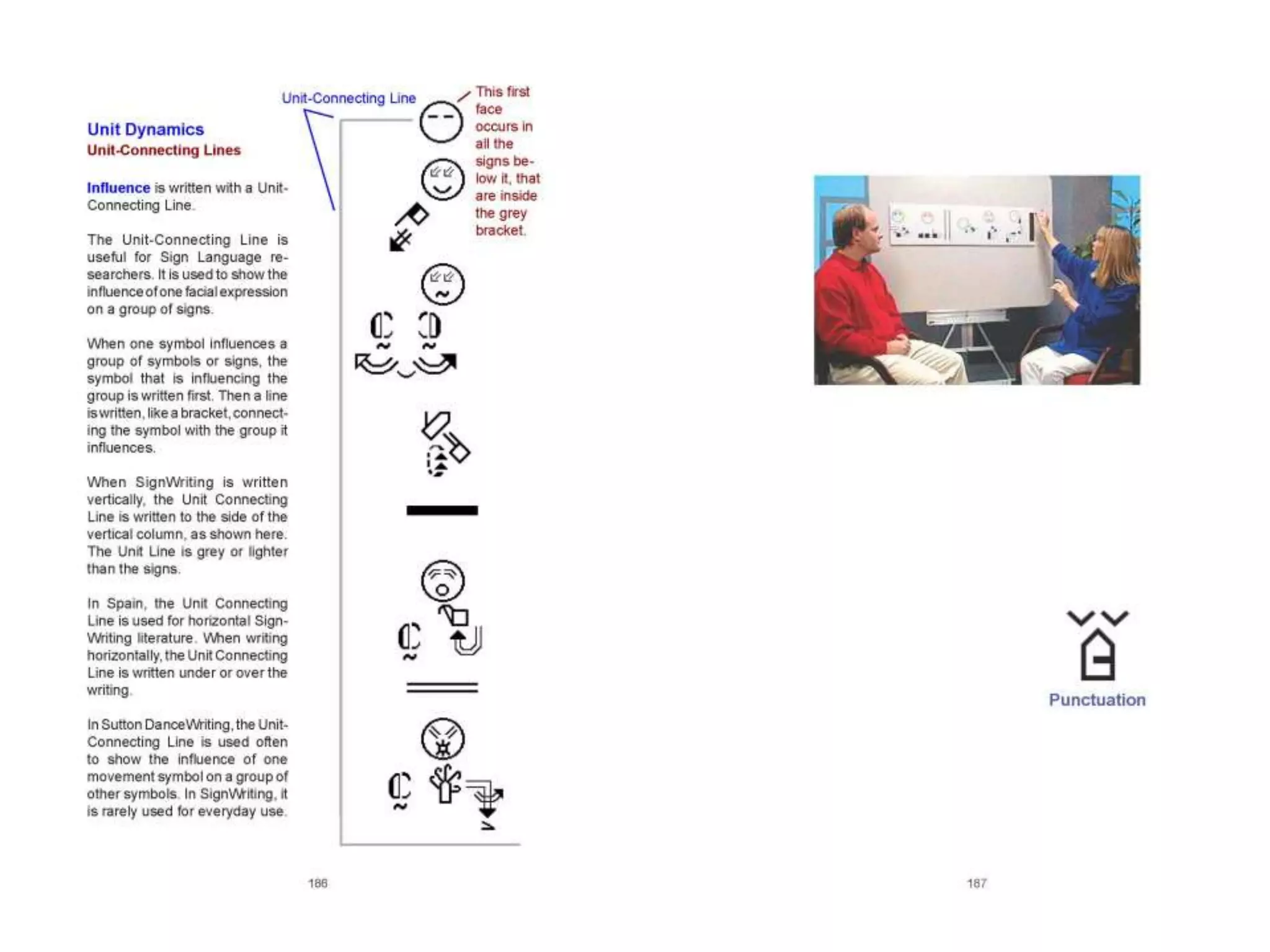 Unit Dynamics
Unit-Connecting Lines

Influence is written with a Unit-Connecting Line.

The Unit-Connecting Line is useful for Sign Language researchers. It is used to show the influence of one facial expression on a group of signs.

When one symbol influences a group of symbols or signs, the symbol that is influencing the group is written first. Then a line is written, like a bracket, connecting the symbol with the group it influences.

When SignWriting is written vertically, the Unit Connecting Line is written to the side of the vertical column, as shown here. The Unit Line is grey or lighter than the signs.

In Spain, the Unit Connecting Line is used for horizontal SignWriting literature. When writing horizontally, the Unit Connecting Line is written under or over the writing.

In Sutton DanceWriting, the Unit-Connecting Line is used often to show the influence of one movement symbol on a group of other symbols. In SignWriting, it is rarely used for everyday use.

Unit-Connecting Line

This first face occurs in all the signs below it, that are inside the grey bracket.

186

Punctuation

187