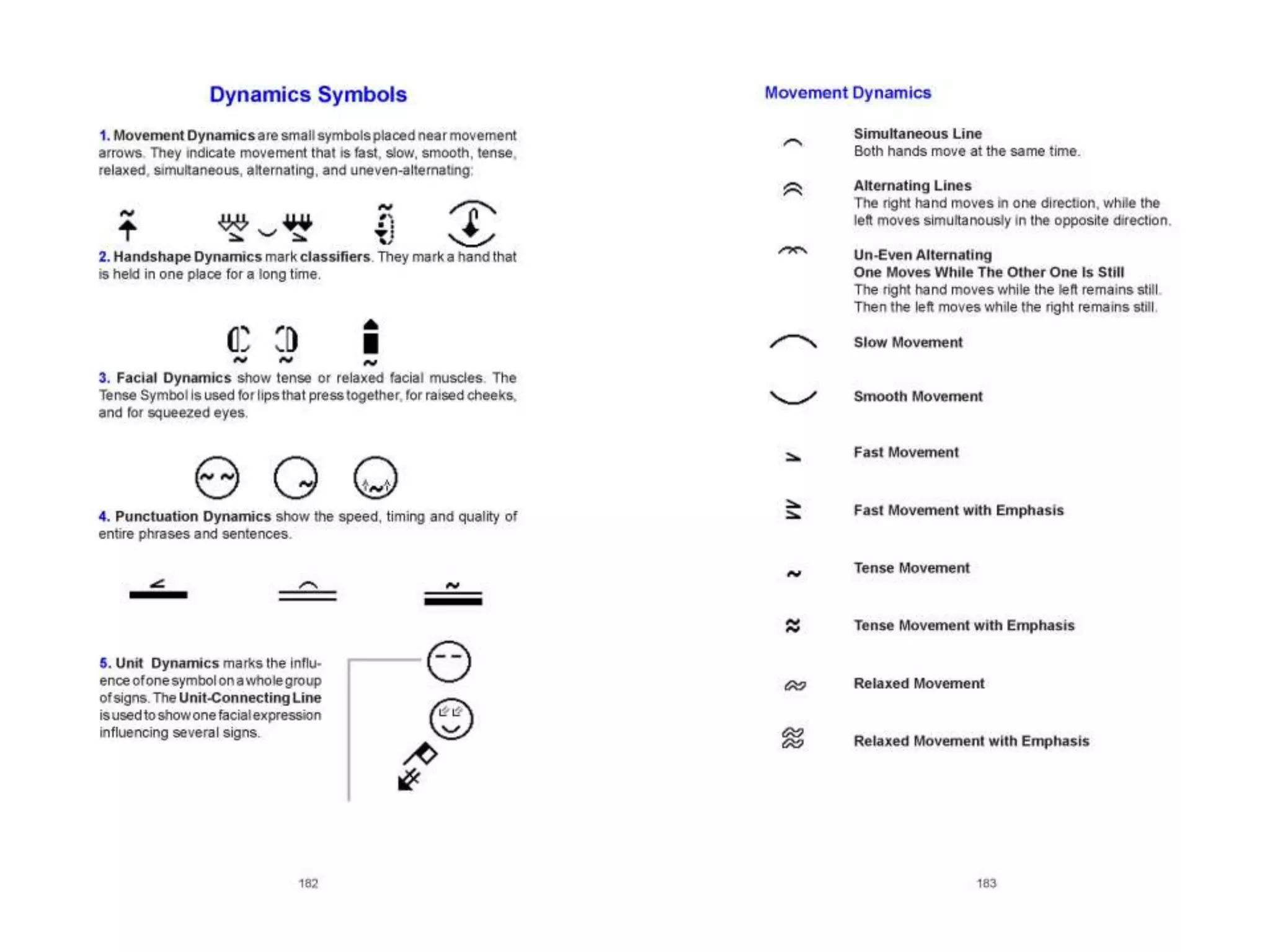 Dynamics Symbols

1. Movement Dynamics are small symbols placed near movement arrows. They indicate movement that is fast, slow, smooth, tense, relaxed, simultaneous, alternating, and uneven-alternating:

2. Handshape Dynamics mark classifiers. They mark a hand that is held in one place for a long time.

3. Facial Dynamics show tense or relaxed facial muscles. The Tense Symbol is used for lips that press together, for raised cheeks, and for squeezed eyes.

4. Punctuation Dynamics show the speed, timing and quality of entire phrases and sentences.

5. Unit Dynamics marks the influence of one symbol on a whole group of signs. The Unit-Connecting Line is used to show one facial expression influencing several signs.

182

Movement Dynamics

Simultaneous Line
Both hands move at the same time.

Alternating Lines
The right hand moves in one direction, while the left moves simultanously in the opposite direction.

Un-Even Alternating
One Moves While The Other One Is Still
The right hand moves while the left remains still. Then the left moves while the right remains still.

Slow Movement

Smooth Movement

Fast Movement

Fast Movement with Emphasis

Tense Movement

Tense Movement with Emphasis

Relaxed Movement

Relaxed Movement with Emphasis

183