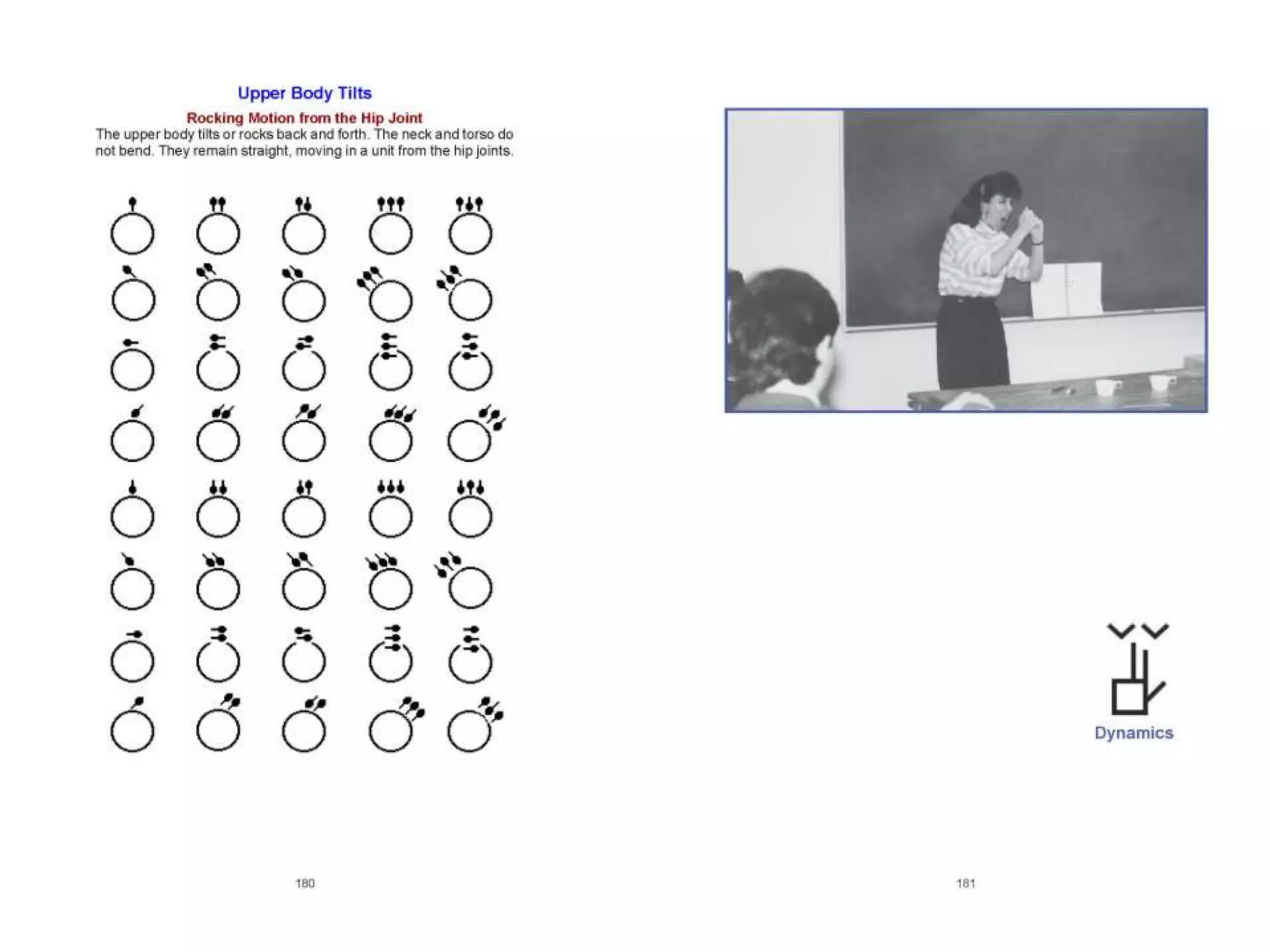 Upper Body Tilts

Rocking Motion from the Hip Joint
The upper body tilts or rocks back and forth. The neck and torso do not bend. They remain straight, moving in a unit from the hip joints.

180

Dynamics

181