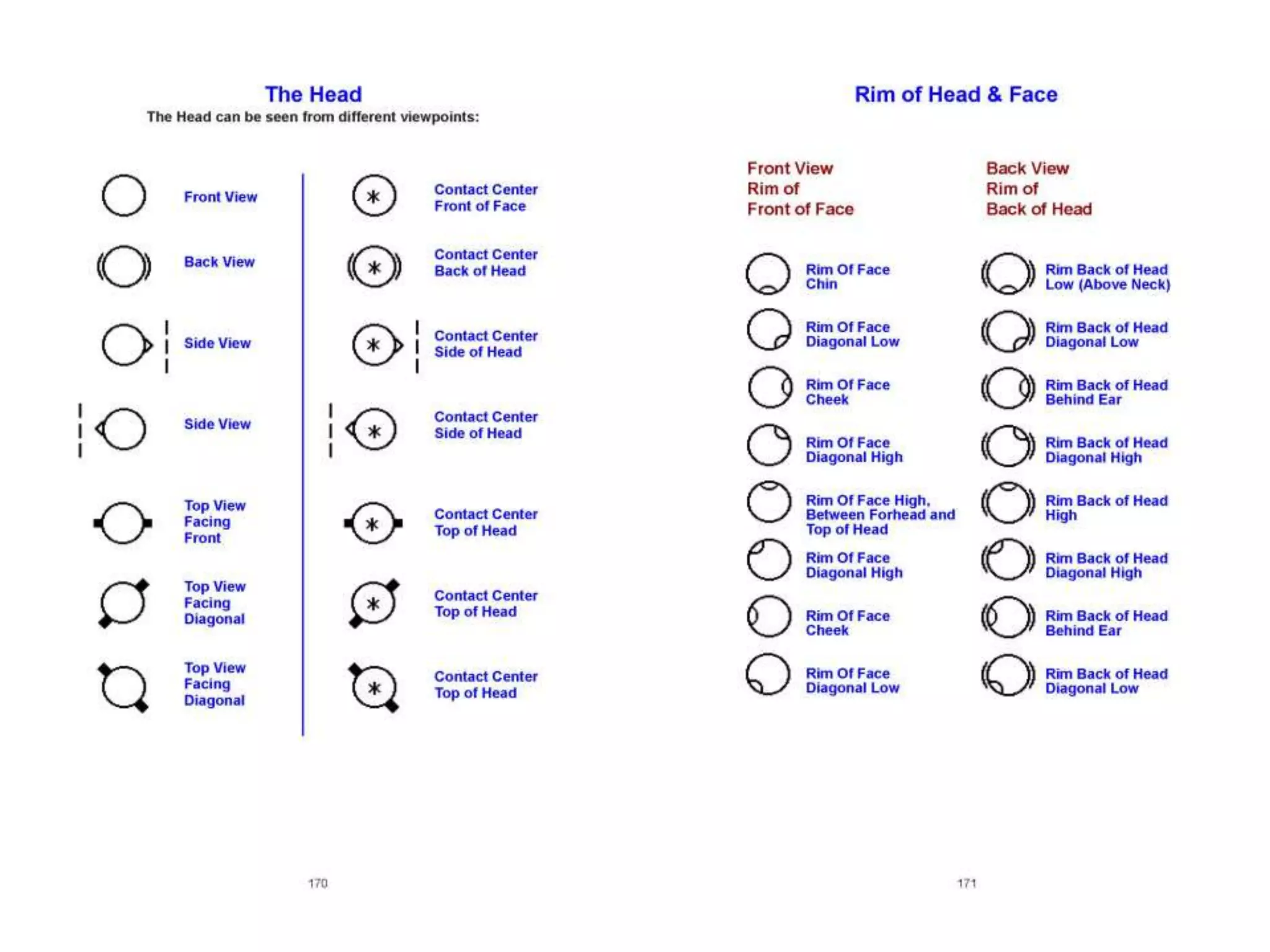 The Head

The Head can be seen from different viewpoints:

Front View

Back View

Side View

Side View

Top View Facing Front

Top View Facing Diagonal

Top View Facing Diagonal

Contact Center Front of Face

Contact Center Back of Head

Contact Center Side of Head

Contact Center Side of Head

Contact Center Top of Head

Contact Center Top of Head

Contact Center Top of Head

170

Rim of Head & Face

Front View
Rim of
Front of Face

Rim Of Face Chin

Rim Of Face Diagonal Low

Rim Of Face Cheek

Rim Of Face Diagonal High

Rim Of Face High, Between Forhead and Top of Head

Rim Of Face Diagonal High

Rim Of Face Cheek

Rim Of Face Diagonal Low

Back View
Rim of
Back of Head

Rim Back of Head Low (Above Neck)

Rim Back of Head Diagonal Low

Rim Back of Head Behind Ear

Rim Back of Head Diagonal High

Rim Back of Head High

Rim Back of Head Diagonal High

Rim Back of Head Behind Ear

Rim Back of Head Diagonal Low

171