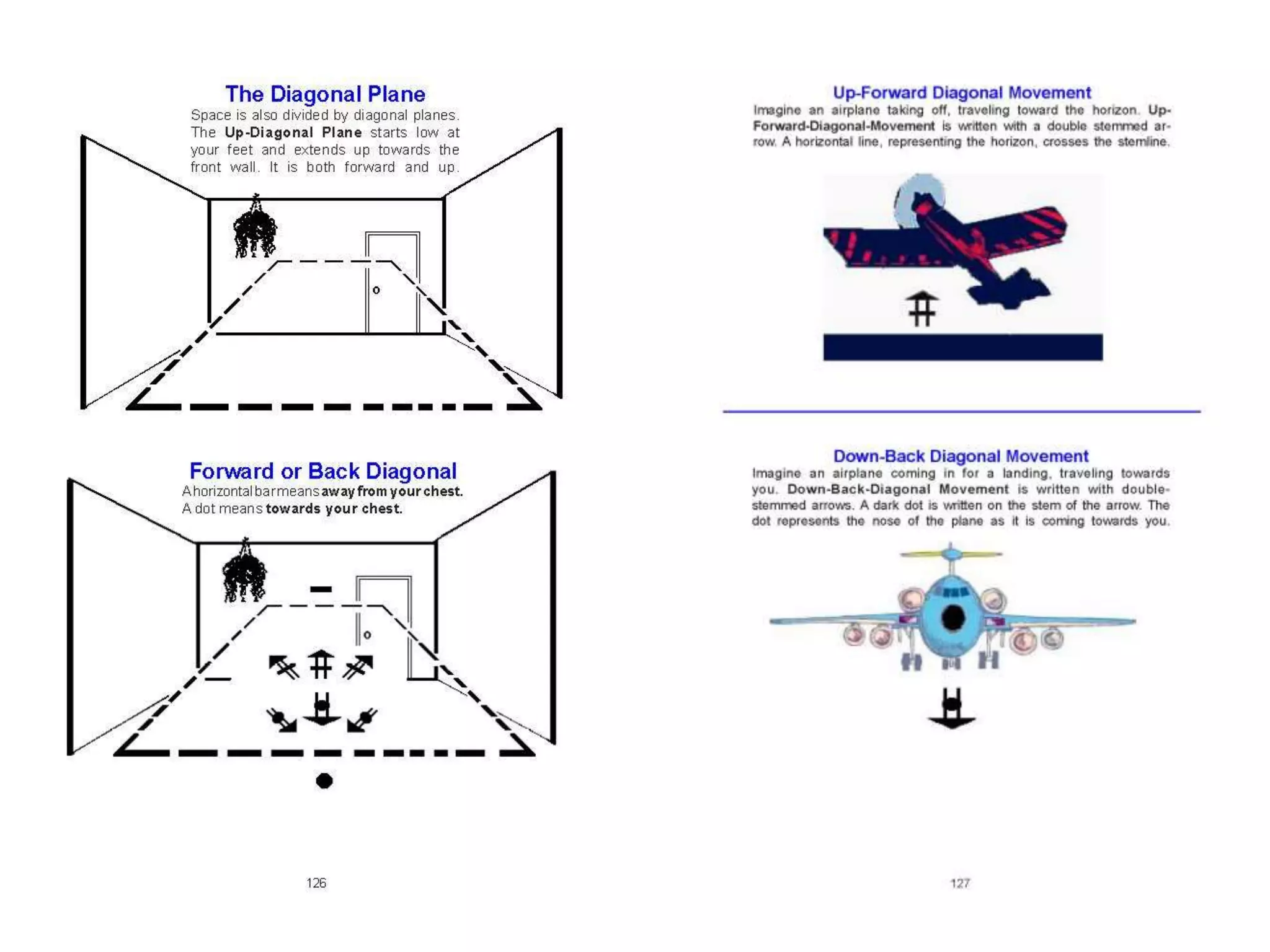 The Diagonal Plane

Space is also divided by diagonal planes. The Up-Diagonal Plane starts low at your feet and extends up towards the front wall. It is both forward and up.

Forward or Back Diagonal

A horizontal bar means away from your chest. A dot means towards your chest.

126

Up-Forward Diagonal Movement

Imagine an airplane taking off, traveling toward the horizon. Up-Forward-Diagonal-Movement is written with a double stemmed arrow. A horizontal line, representing the horizon, crosses the stemline.

Down-Back Diagonal Movement

Imagine an airplane coming in for a landing, traveling towards you. Down-Back-Diagonal Movement is written with double-stemmed arrows. A dark dot is written on the stem of the arrow. The dot represents the nose of the plane as it is coming towards you.

127