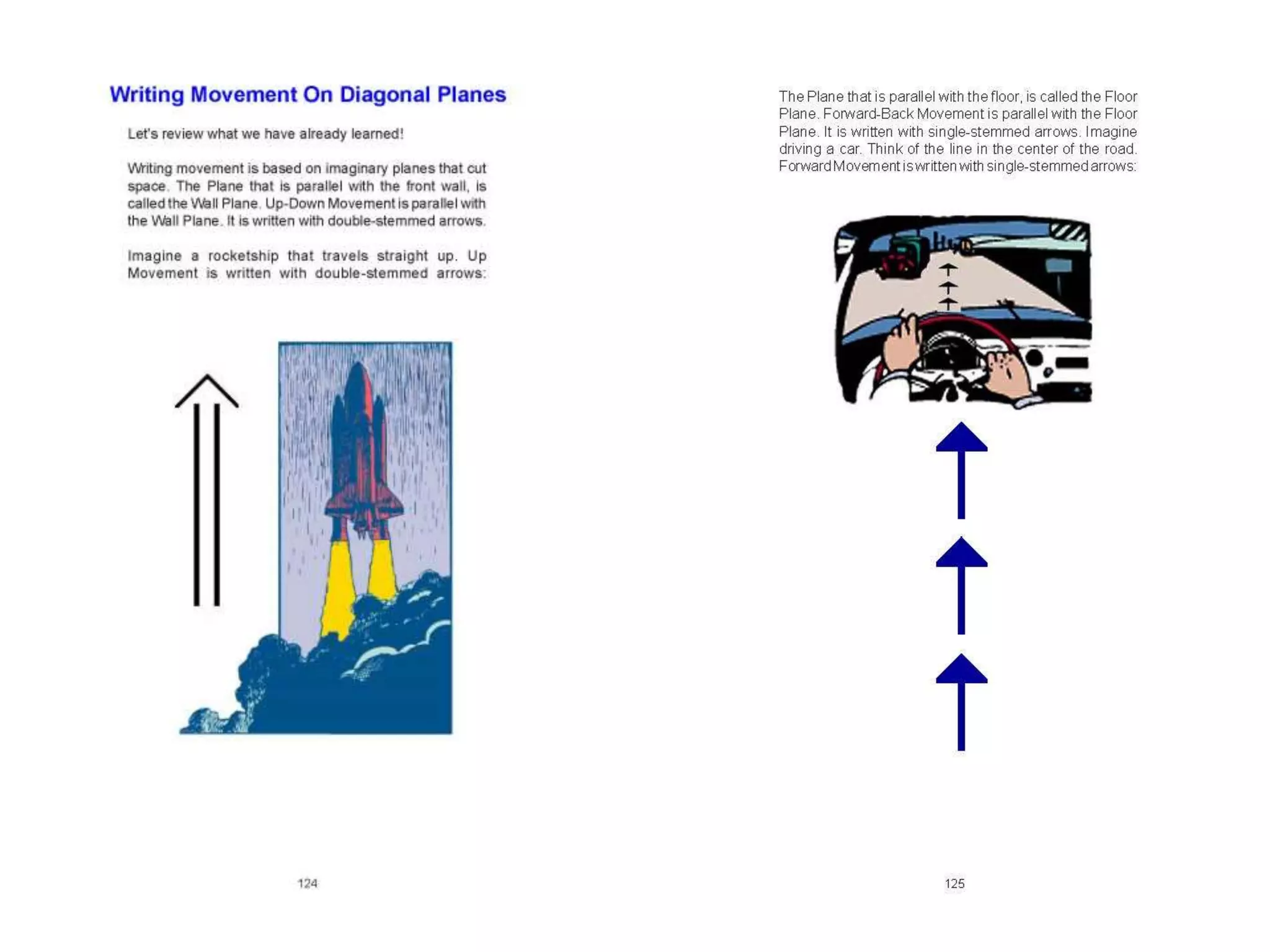 Writing Movement On Diagonal Planes

Let's review what we have already learned!

Writing movement is based on imaginary planes that cut space. The Plane that is parallel with the front wall, is called the Wall Plane. Up-Down Movement is parallel with the Wall Plane. It is written with double-stemmed arrows.

Imagine a rocketship that travels straight up. Up Movement is written with double-stemmed arrows:

124

The Plane that is parallel with the floor, is called the Floor Plane. Forward-Back Movement is parallel with the Floor Plane. It is written with single-stemmed arrows. Imagine driving a car. Think of the line in the center of the road. Forward Movement is written with single-stemmed arrows:

125