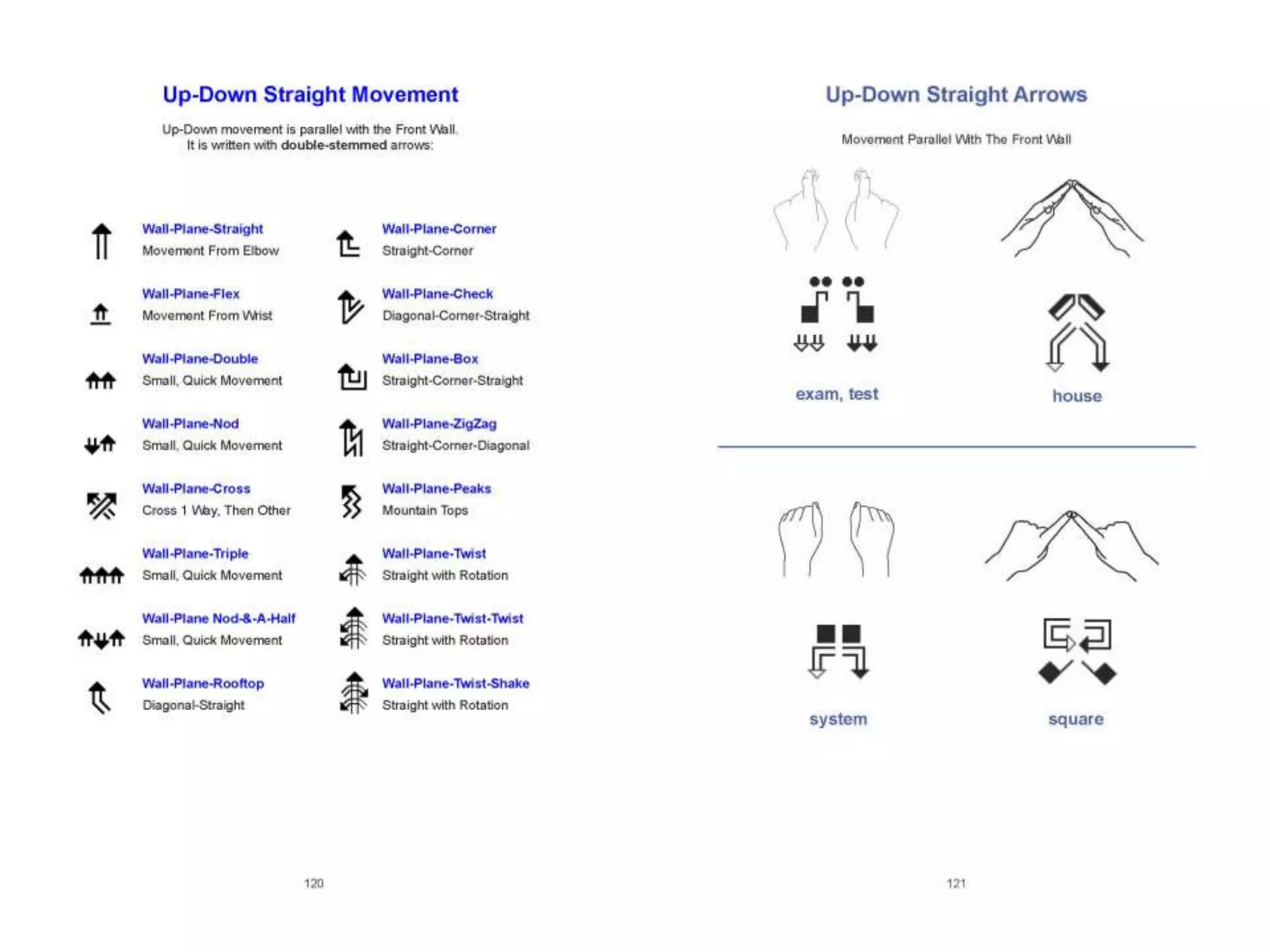 Up-Down Straight Movement

Up-Down movement is parallel with the Front Wall. It is written with double-stemmed arrows:

Wall-Plane-Straight
Movement From Elbow

Wall-Plane-Flex
Movement From Wrist

Wall-Plane-Double
Small, Quick Movement

Wall-Plane-Nod
Small, Quick Movement

Wall-Plane-Cross
Cross 1 Way, Then Other

Wall-Plane-Triple
Small, Quick Movement

Wall-Plane Nod-&-A-Half
Small, Quick Movement

Wall-Plane-Rooftop
Diagonal-Straight

Wall-Plane-Corner
Straight-Corner

Wall-Plane-Check
Diagonal-Corner-Straight

Wall-Plane-Box
Straight-Corner-Straight

Wall-Plane-ZigZag
Straight-Corner-Diagonal

Wall-Plane-Peaks
Mountain Tops

Wall-Plane-Twist
Straight with Rotation

Wall-Plane-Twist-Twist
Straight with Rotation

Wall-Plane-Twist-Shake
Straight with Rotation

120

Up-Down Straight Arrows

Movement Parallel With The Front Wall

exam, test

house

system

square

121