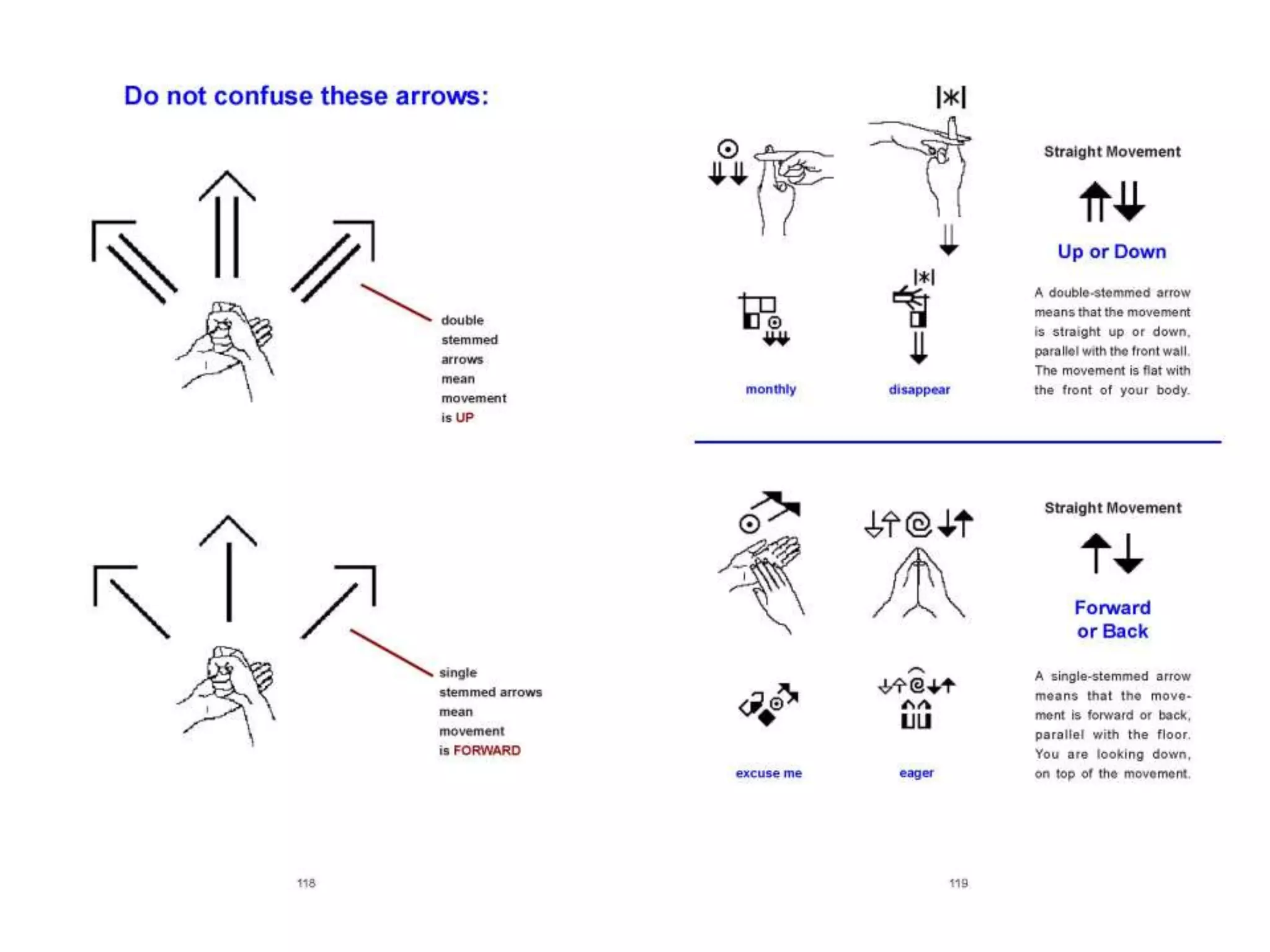 Do not confuse these arrows:

double stemmed arrows mean movement is UP

single stemmed arrows mean movement is FORWARD

118

monthly

disappear

Straight Movement

Up or Down

A double-stemmed arrow means that the movement is straight up or down, parallel with the front wall. The movement is flat with the front of your body.

excuse me

eager

Straight Movement

Forward or Back

A single-stemmed arrow means that the movement is forward or back, parallel with the floor. You are looking down, on top of the movement.

119