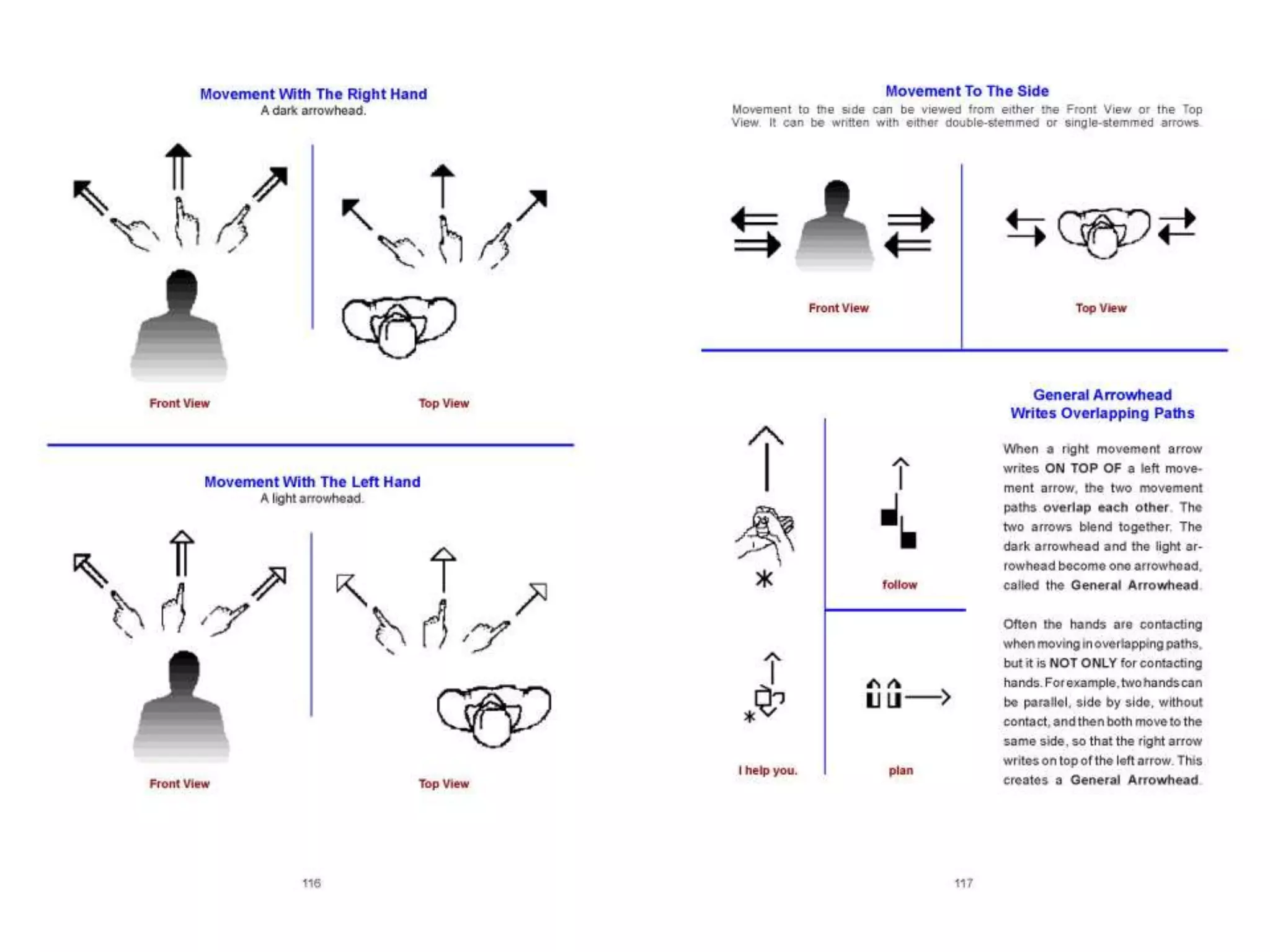 Movement With The Right Hand
A dark arrowhead.

Front View

Top View

Movement With The Left Hand
A light arrowhead.

Front View

Top View

116

Movement To The Side
Movement to the side can be viewed from either the Front View or the Top View. It can be written with either double-stemmed or single-stemmed arrows.

Front View

Top View

follow

I help you.

plan

General Arrowhead
Writes Overlapping Paths

When a right movement arrow writes ON TOP OF a left movement arrow, the two movement paths overlap each other. The two arrows blend together. The dark arrowhead and the light arrowhead become one arrowhead, called the General Arrowhead.

Often the hands are contacting when moving in overlapping paths, but it is NOT ONLY for contacting hands. For example, two hands can be parallel, side by side, without contact, and then both move to the same side, so that the right arrow writes on top of the left arrow. This creates a General Arrowhead.

117