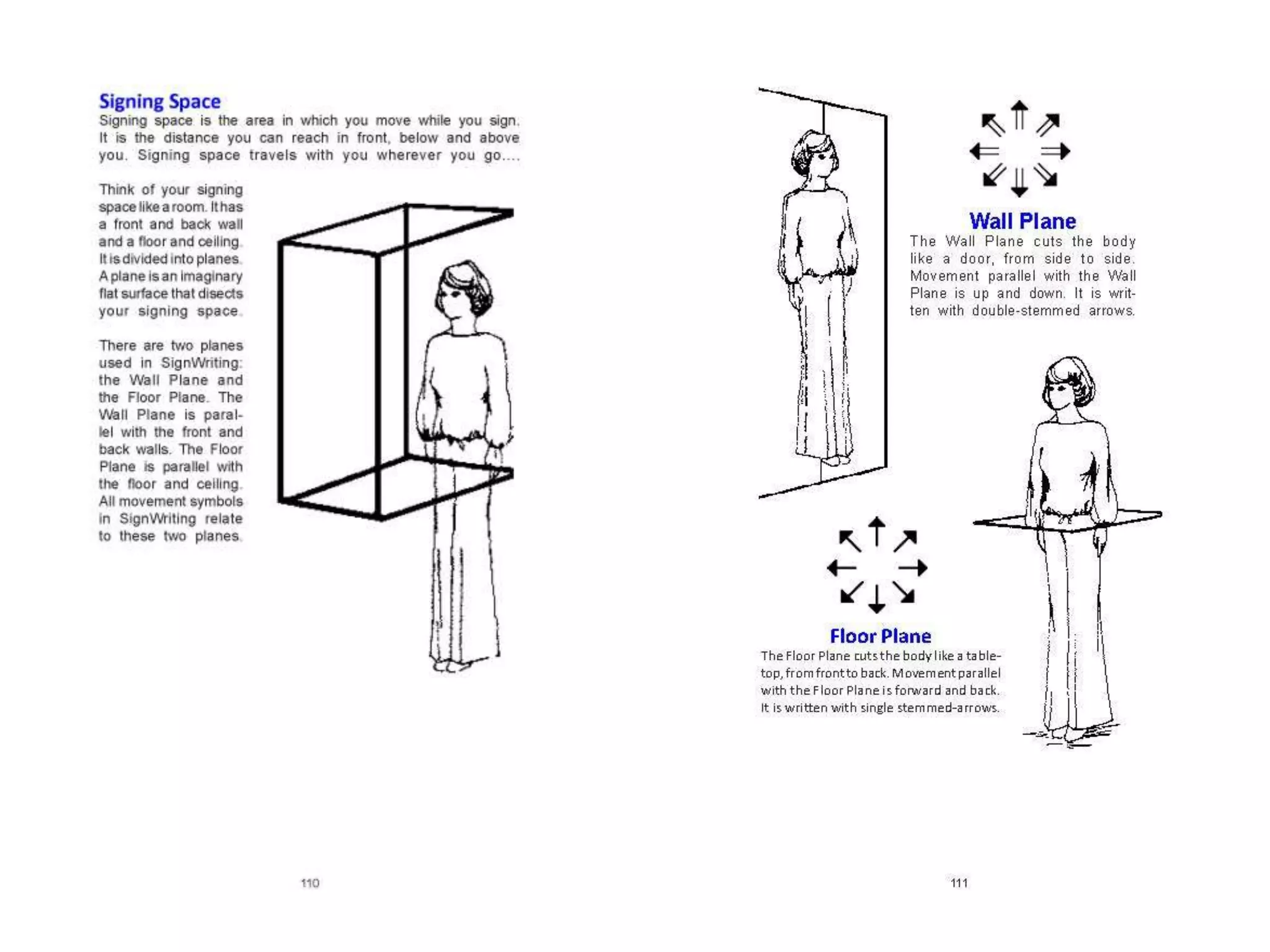 Signing Space
Signing space is the area in which you move while you sign. It is the distance you can reach in front, below and above you. Signing space travels with you wherever you go....

Think of your signing space like a room. It has a front and back wall and a floor and ceiling. It is divided into planes. A plane is an imaginary flat surface that disects your signing space.

There are two planes used in SignWriting: the Wall Plane and the Floor Plane. The Wall Plane is parallel with the front and back walls. The Floor Plane is parallel with the floor and ceiling. All movement symbols in SignWriting relate to these two planes.

110

Wall Plane
The Wall Plane cuts the body like a door, from side to side. Movement parallel with the Wall Plane is up and down. It is written with double-stemmed arrows.

Floor Plane
The Floor Plane cuts the body like a tabletop, from front to back. Movement parallel with the Floor Plane is forward and back. It is written with single stemmed-arrows.

111