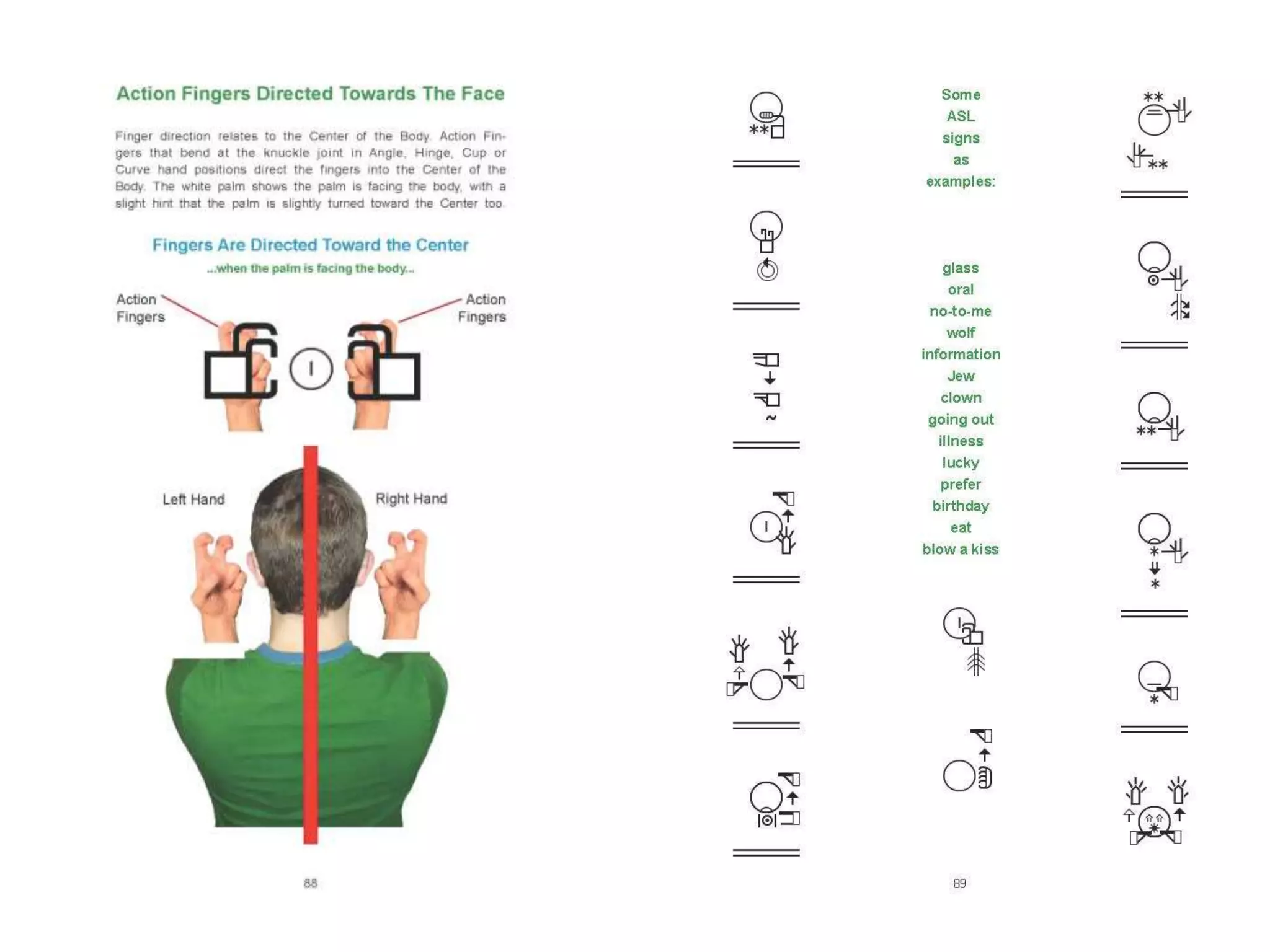 Action Fingers Directed Towards The Face

Finger direction relates to the Center of the Body. Action Fingers that bend at the knuckle joint in Angle, Hinge, Cup or Curve hand positions direct the fingers into the Center of the Body. The white palm shows the palm is facing the body, with a slight hint that the palm is slightly turned toward the Center too.

Fingers Are Directed Toward the Center
...when the palm is facing the body...

Action Fingers

Action Fingers

Left Hand

Right Hand

88

Some ASL signs as examples:

glass
oral
no-to-me
wolf
information
Jew
clown
going out
illness
lucky
prefer
birthday
eat
blow a kiss

89