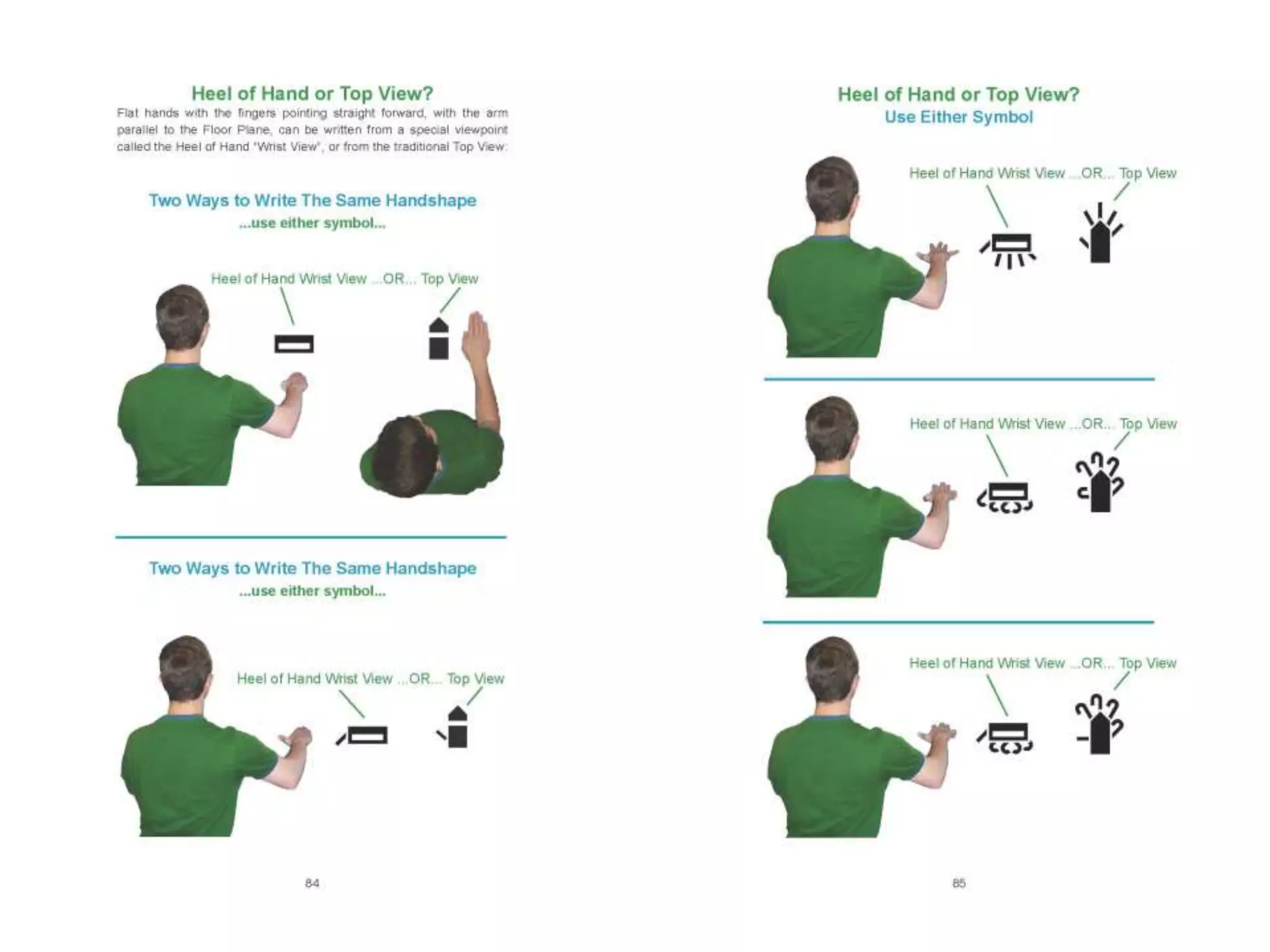 Heel of Hand or Top View?

Flat hands with the fingers pointing straight forward, with the arm parallel to the Floor Plane, can be written from a special viewpoint called the Heel of Hand "Wrist View", or from the traditional Top View:

Two Ways to Write The Same Handshape
...use either symbol...

Heel of Hand Wrist View ...OR... Top View

Two Ways to Write The Same Handshape
...use either symbol...

Heel of Hand Wrist View ...OR... Top View

84

Heel of Hand or Top View?
Use Either Symbol

Heel of Hand Wrist View ...OR... Top View

Heel of Hand Wrist View ...OR... Top View

Heel of Hand Wrist View ...OR... Top View

85