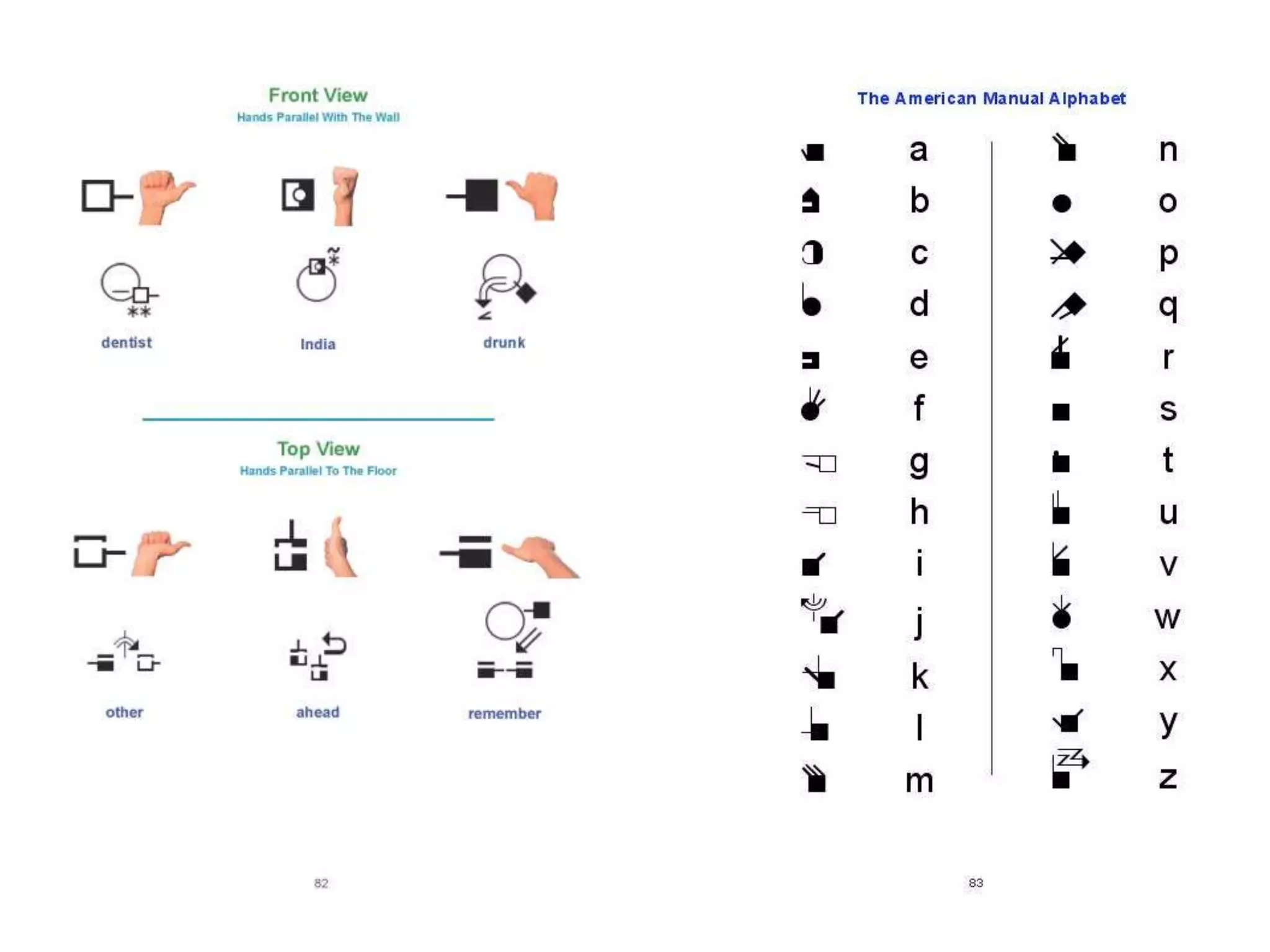 Front View
Hands Parallel With The Wall

dentist India drunk

Top View
Hands Parallel To The Floor

other ahead remember

82

The American Manual Alphabet

a
b
c
d
e
f
g
h
i
j
k
l
m

n
o
p
q
r
s
t
u
v
w
x
y
z

83