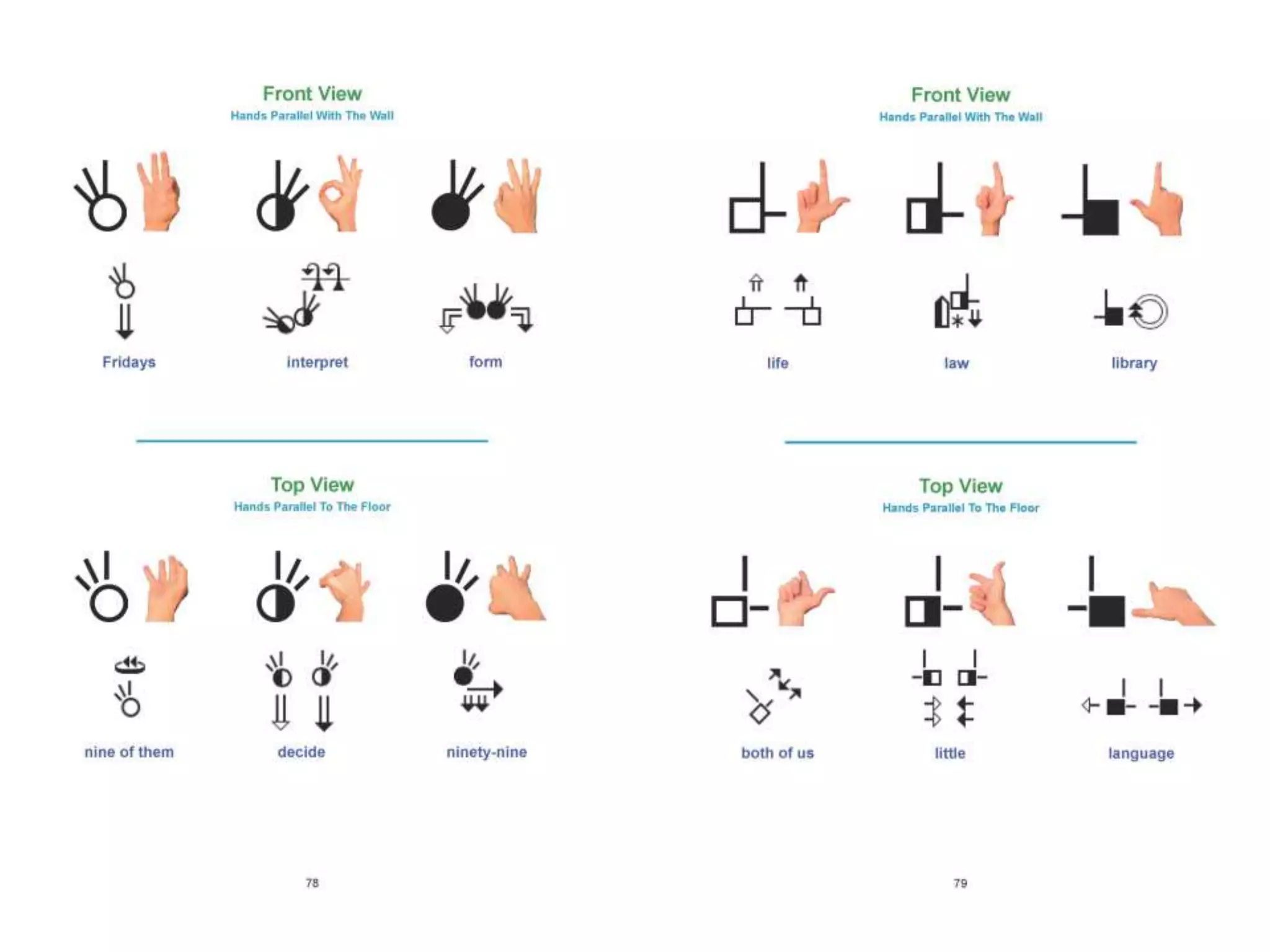 Front View
Hands Parallel With The Wall

Fridays interpret form

Top View
Hands Parallel To The Floor

nine of them decide ninety-nine

78

Front View
Hands Parallel With The Wall

life law library

Top View
Hands Parallel To The Floor

both of us little language

79