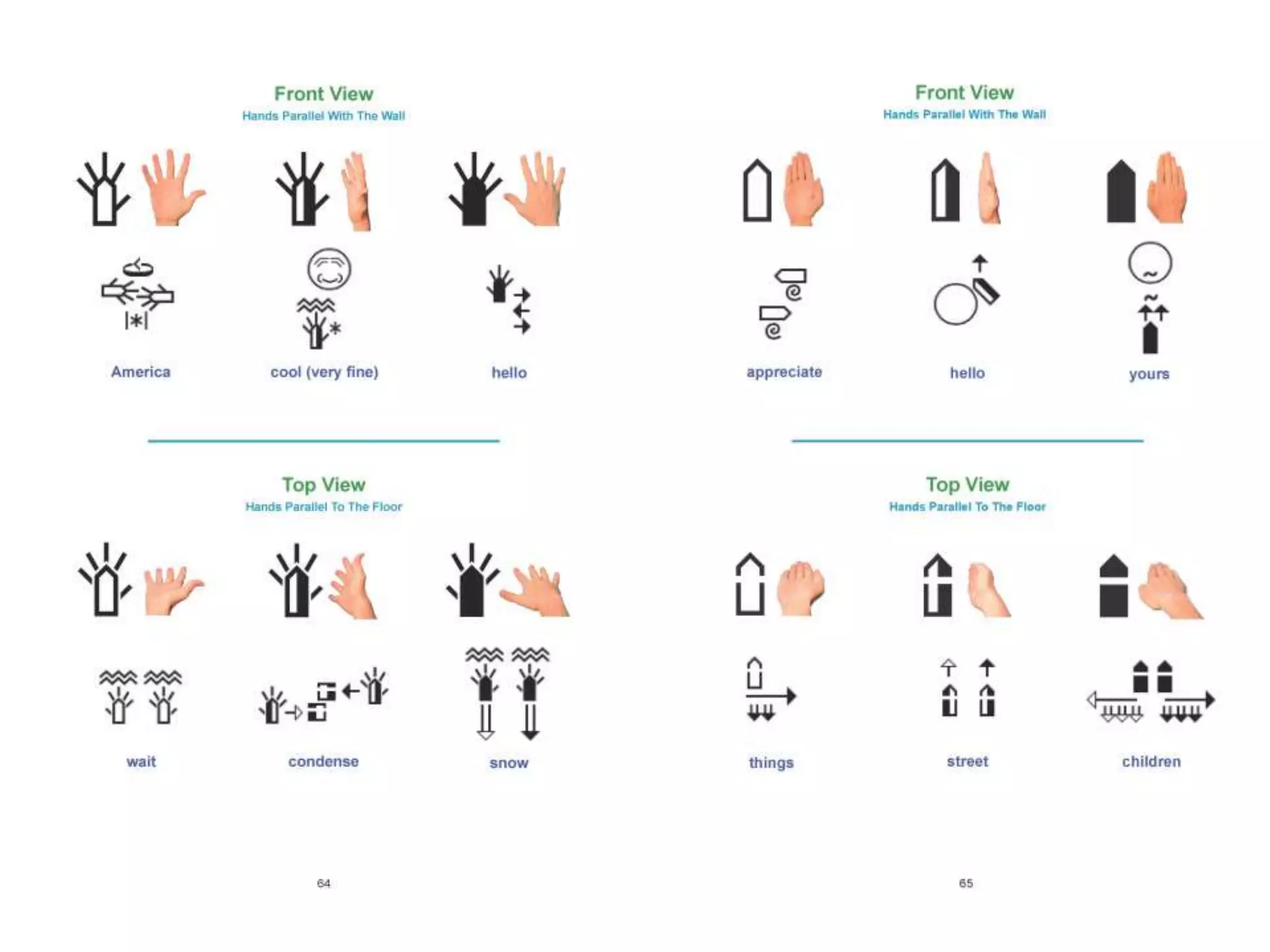 Front View
Hands Parallel With The Wall

America

cool (very fine)

hello

Top View
Hands Parallel To The Floor

wait

condense

snow

64

Front View
Hands Parallel With The Wall

appreciate

hello

yours

Top View
Hands Parallel To The Floor

things

street

children

65