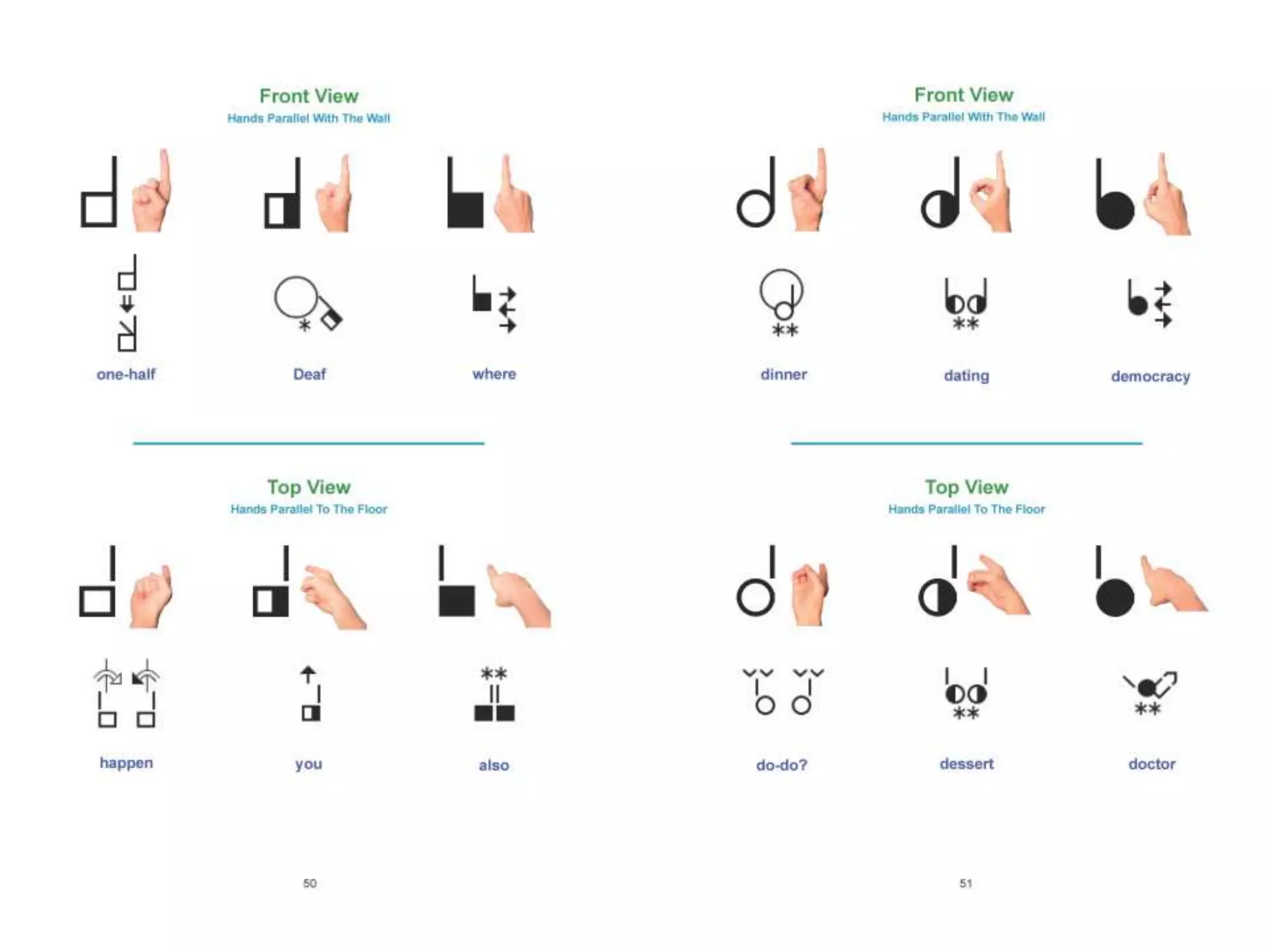 Front View
Hands Parallel With The Wall

one-half

Deaf

where

Top View
Hands Parallel To The Floor

happen

you

also

50

Front View
Hands Parallel With The Wall

dinner

dating

democracy

Top View
Hands Parallel To The Floor

do-do?

dessert

doctor

51