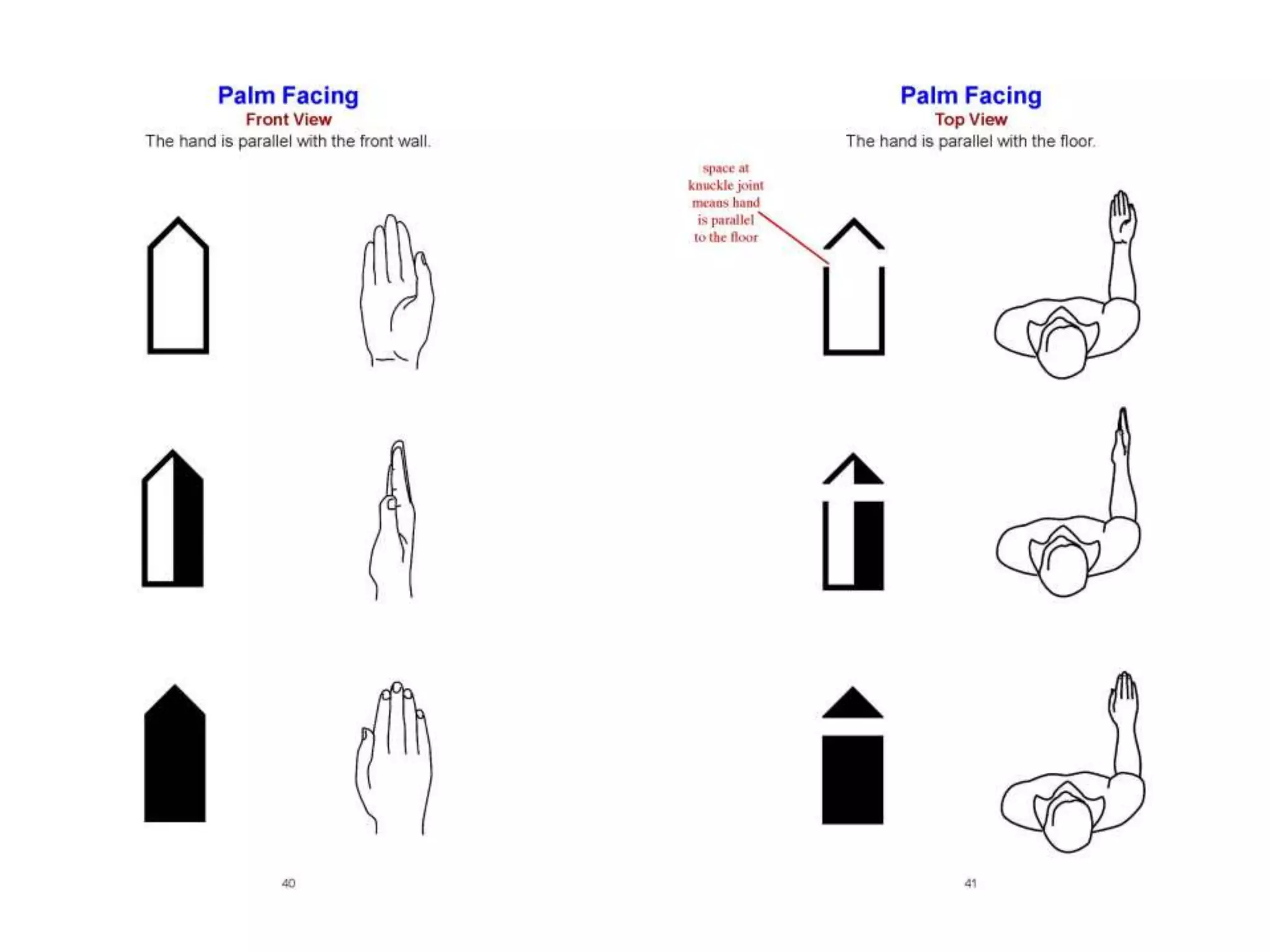 Palm Facing
Front View
The hand is parallel with the front wall.

40

Palm Facing
Top View
The hand is parallel with the floor.

space at knuckle joint means hand is parallel to the floor

41