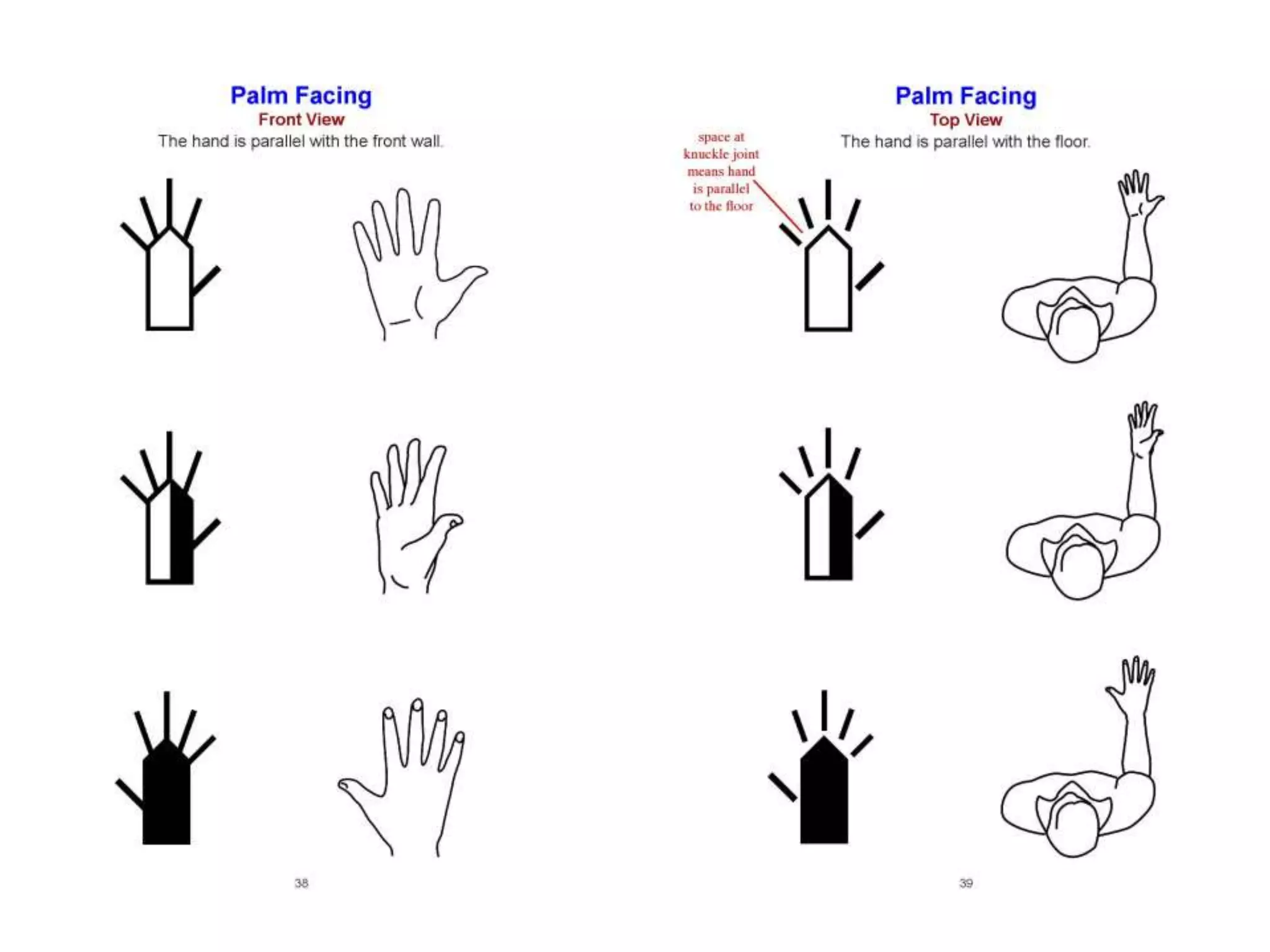 Palm Facing
Front View
The hand is parallel with the front wall.

38

Palm Facing
Top View
The hand is parallel with the floor.

space at knuckle joint means hand is parallel to the floor

39