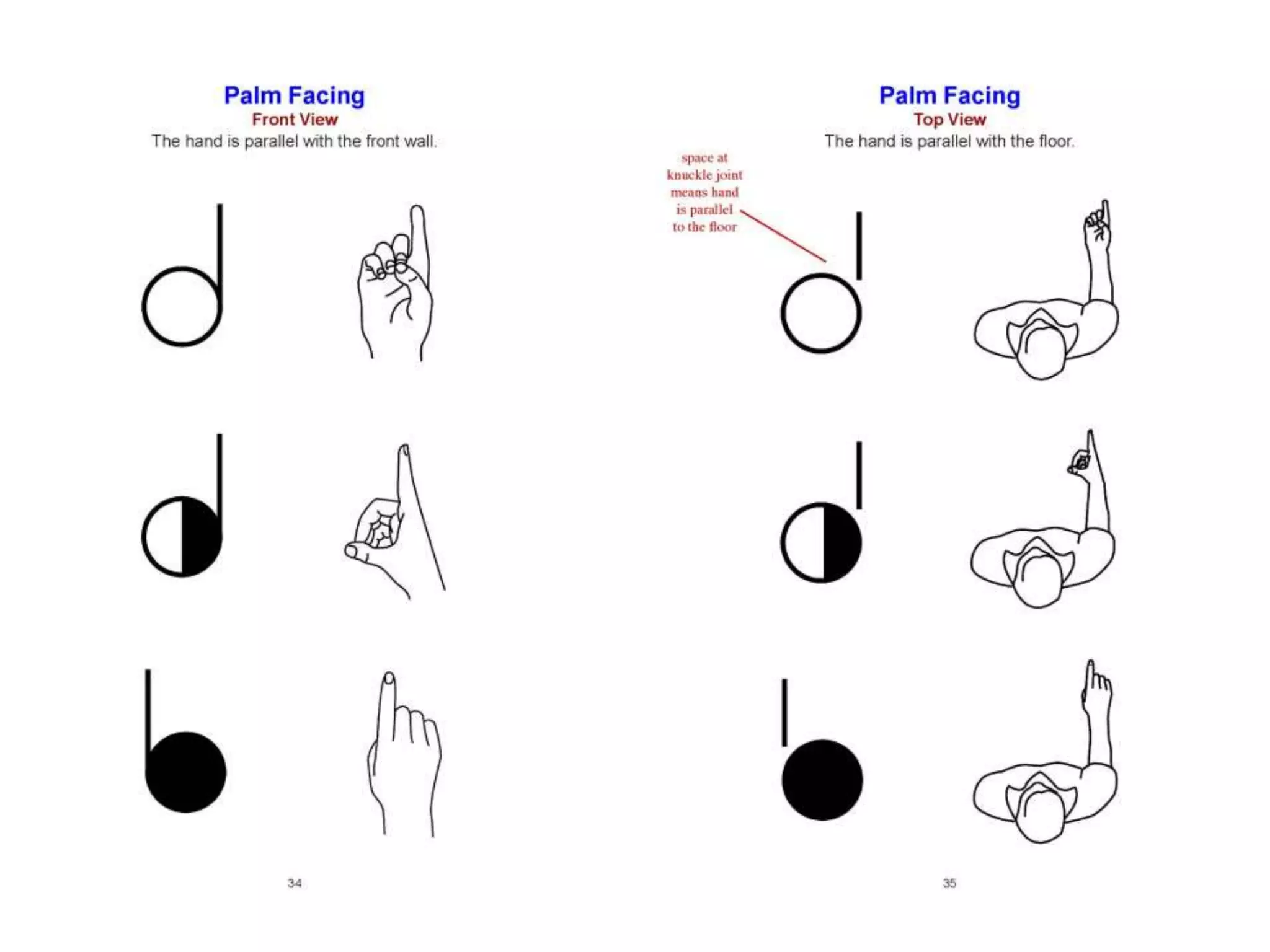 Palm Facing
Front View
The hand is parallel with the front wall.

34

Palm Facing
Top View
The hand is parallel with the floor.

space at knuckle joint means hand is parallel to the floor

35