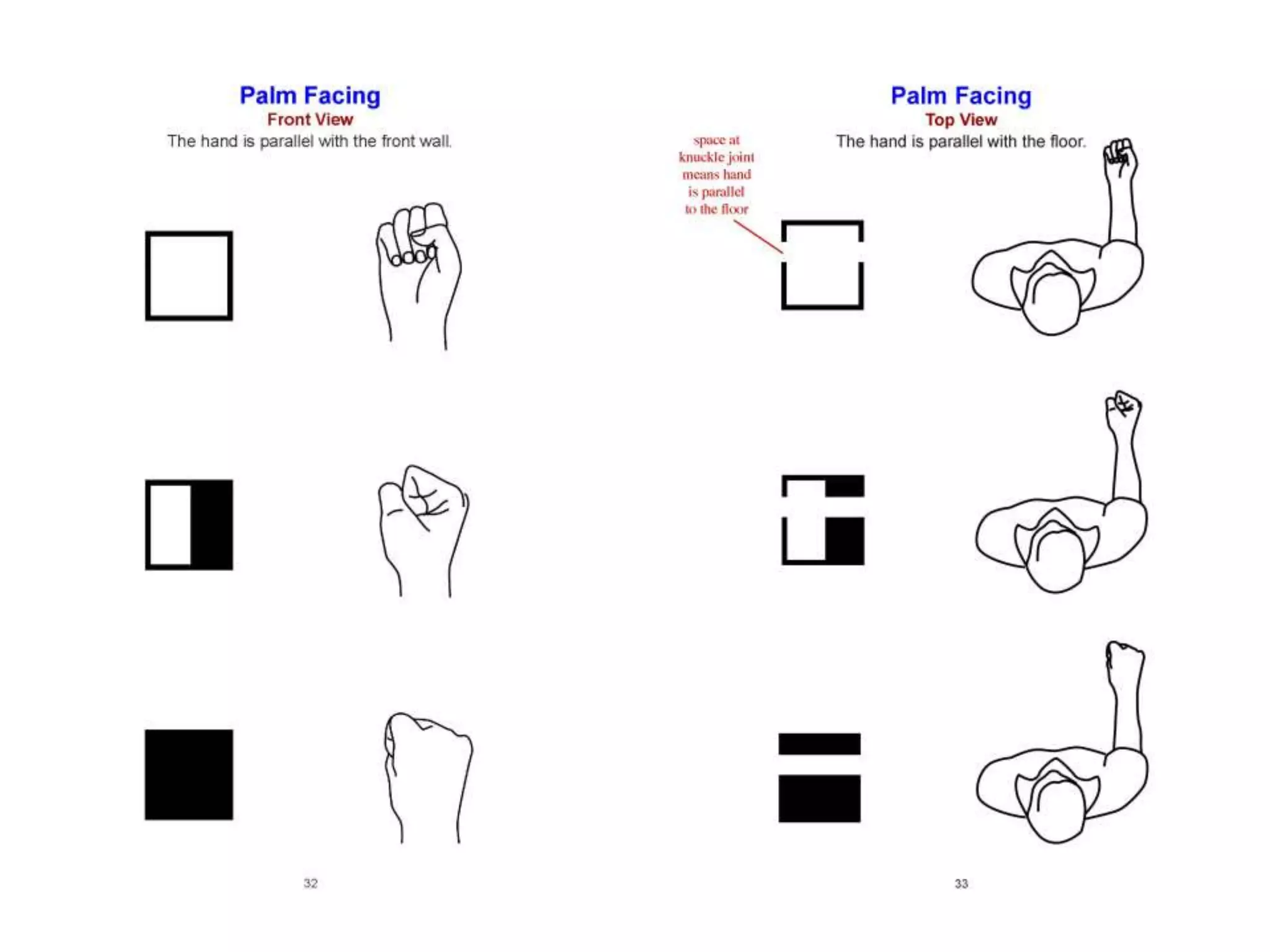 Palm Facing
Front View
The hand is parallel with the front wall.

32

Palm Facing
Top View
The hand is parallel with the floor.

space at knuckle joint means hand is parallel to the floor

33