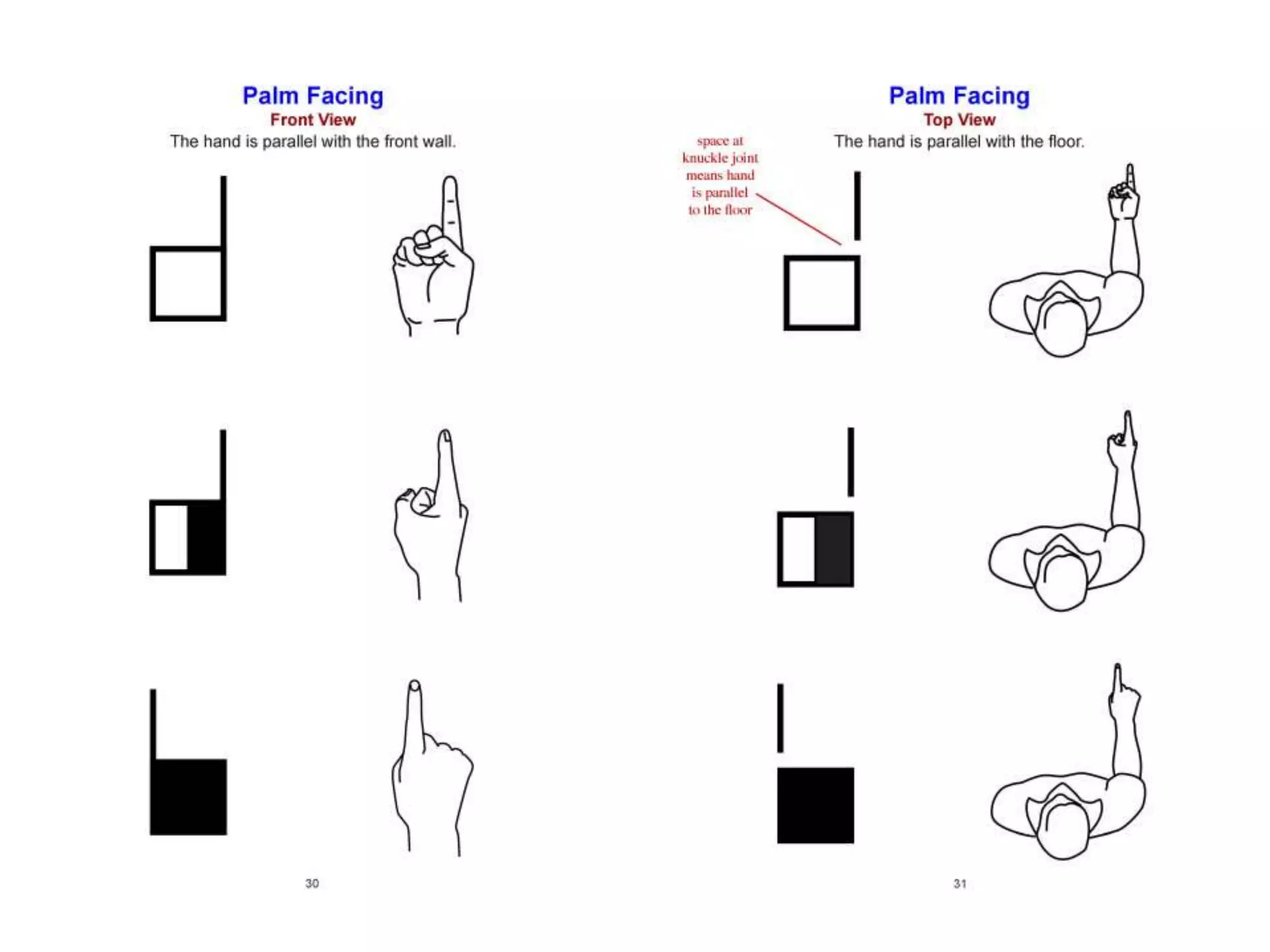 Palm Facing
Front View
The hand is parallel with the front wall.

30

Palm Facing
Top View
The hand is parallel with the floor.

space at knuckle joint means hand is parallel to the floor

31