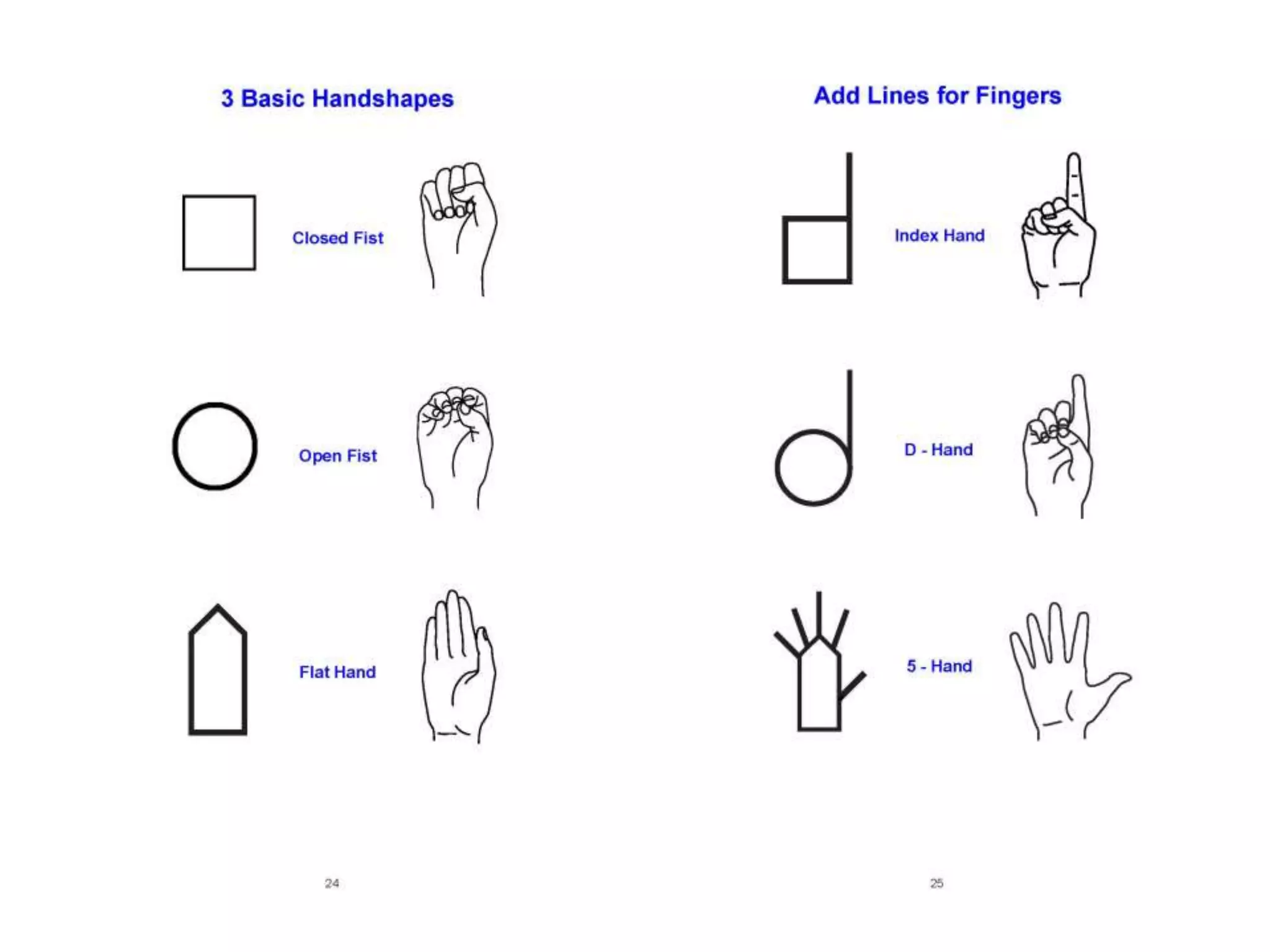 3 Basic Handshapes

Closed Fist

Open Fist

Flat Hand

24

Add Lines for Fingers

Index Hand

D - Hand

5 - Hand

25