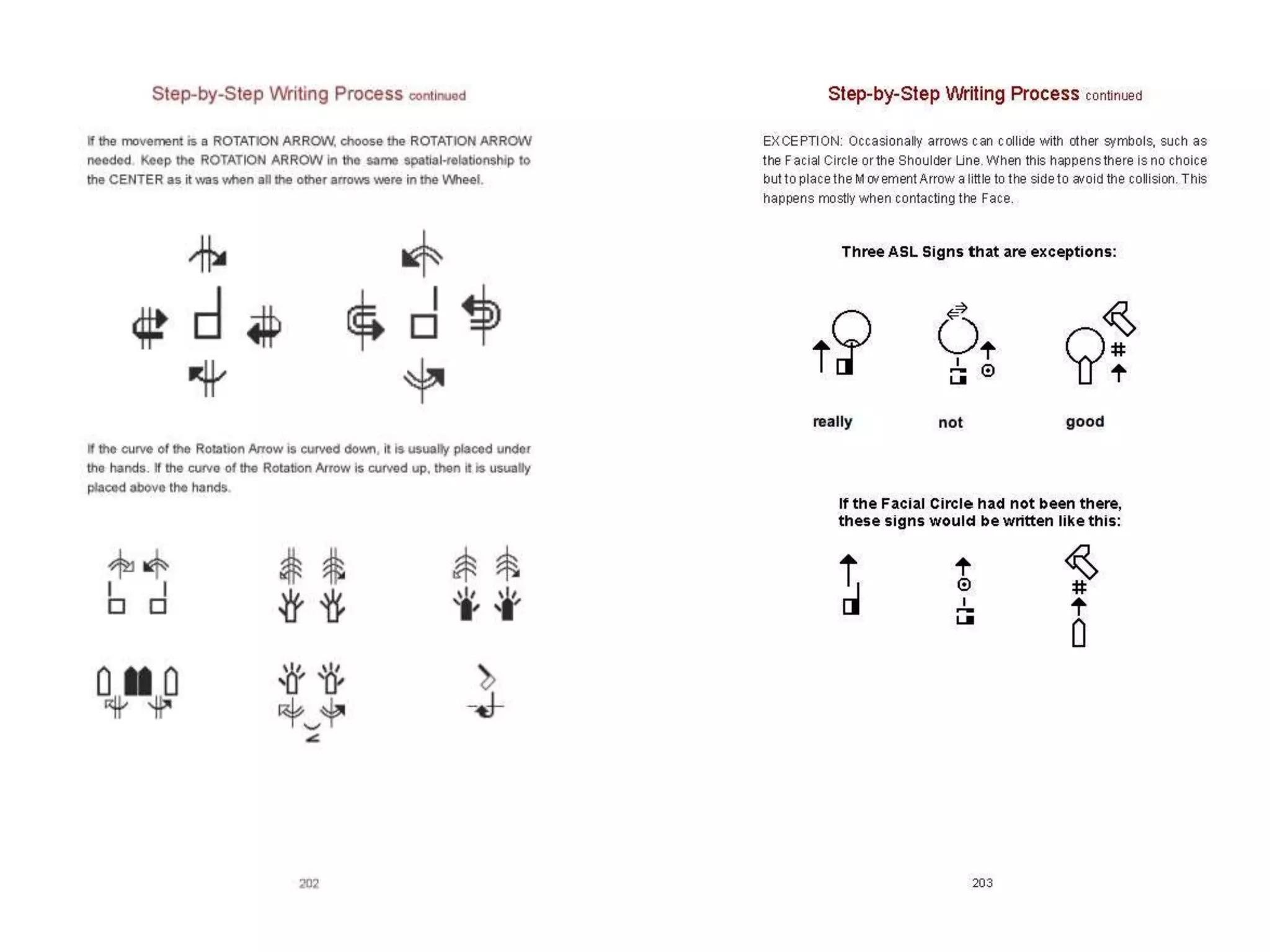 Step-by-Step Writing Process continued

If the movement is a ROTATION ARROW, choose the ROTATION ARROW needed. Keep the ROTATION ARROW in the same spatial-relationship to the CENTER as it was when all the other arrows were in the Wheel.

If the curve of the Rotation Arrow is curved down, it is usually placed under the hands. If the curve of the Rotation Arrow is curved up, then it is usually placed above the hands.

202

Step-by-Step Writing Process continued

EXCEPTION: Occasionally arrows can collide with other symbols, such as the Facial Circle or the Shoulder Line. When this happens there is no choice but to place the Movement Arrow a little to the side to avoid the collision. This happens mostly when contacting the Face.

Three ASL Signs that are exceptions:

really not good

If the Facial Circle had not been there, these signs would be written like this:

203