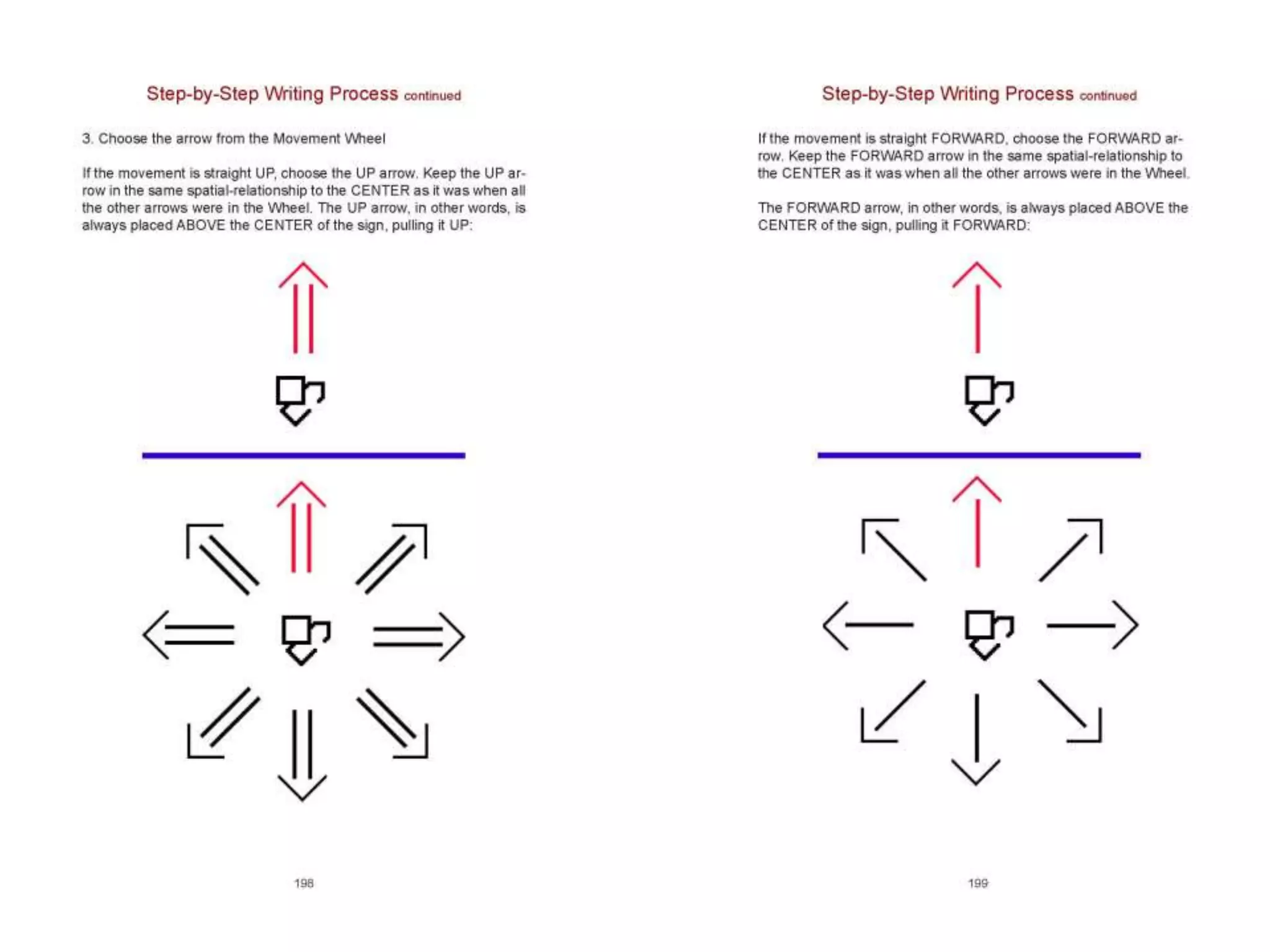 Step-by-Step Writing Process continued

3. Choose the arrow from the Movement Wheel

If the movement is straight UP, choose the UP arrow. Keep the UP arrow in the same spatial-relationship to the CENTER as it was when all the other arrows were in the Wheel. The UP arrow, in other words, is always placed ABOVE the CENTER of the sign, pulling it UP:

198

Step-by-Step Writing Process continued

If the movement is straight FORWARD, choose the FORWARD arrow. Keep the FORWARD arrow in the same spatial-relationship to the CENTER as it was when all the other arrows were in the Wheel.

The FORWARD arrow, in other words, is always placed ABOVE the CENTER of the sign, pulling it FORWARD:

199