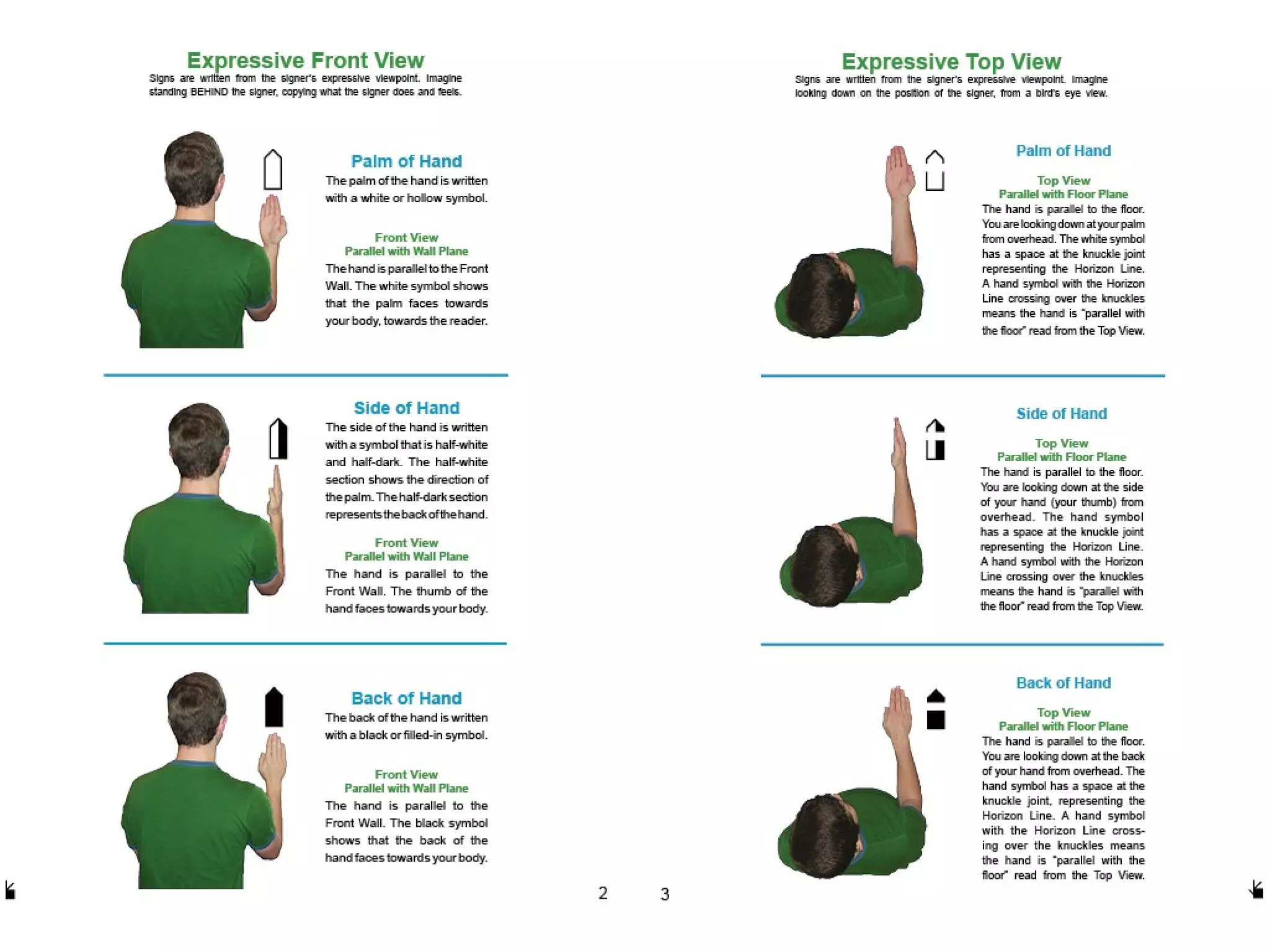 Expressive Front View
Signs are written from the signer's expressive viewpoint. Imagine standing BEHIND the signer, copying what the signer does and feels.

Palm of Hand
The palm of the hand is written with a white or hollow symbol.

Front View
Parallel with Wall Plane
The hand is parallel to the Front Wall. The white symbol shows that the palm faces towards your body, towards the reader.

Side of Hand
The side of the hand is written with a symbol that is half-white and half-dark. The half-white section shows the direction of the palm. The half-dark section represents the back of the hand.

Front View
Parallel with Wall Plane
The hand is parallel to the Front Wall. The thumb of the hand faces towards your body.

Back of Hand
The back of the hand is written with a black or filled-in symbol.

Front View
Parallel with Wall Plane
The hand is parallel to the Front Wall. The black symbol shows that the back of the hand faces towards your body.

2

Expressive Top View
Signs are written from the signer's expressive viewpoint. Imagine looking down on the position of the signer, from a bird's eye view.

Palm of Hand

Top View
Parallel with Floor Plane
The hand is parallel to the floor. You are looking down at your palm from overhead. The white symbol has a space at the knuckle joint representing the Horizon Line. A hand symbol with the Horizon Line crossing over the knuckles means the hand is "parallel with the floor" read from the Top View.

Side of Hand

Top View
Parallel with Floor Plane
The hand is parallel to the floor. You are looking down at the side of your hand (your thumb) from overhead. The hand symbol has a space at the knuckle joint representing the Horizon Line. A hand symbol with the Horizon Line crossing over the knuckles means the hand is "parallel with the floor" read from the Top View.

Back of Hand

Top View
Parallel with Floor Plane
The hand is parallel to the floor. You are looking down at the back of your hand from overhead. The hand symbol has a space at the knuckle joint, representing the Horizon Line. A hand symbol with the Horizon Line crossing over the knuckles means the hand is "parallel with the floor" read from the Top View.

3