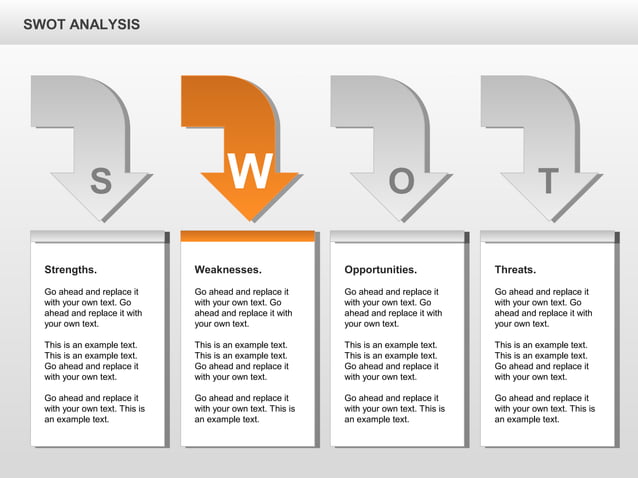 SWOT ANALYSIS

S

W

O

T

Strengths.

Go ahead and replace it with your own text. Go ahead and replace it with your own text.

This is an example text. This is an example text. Go ahead and replace it with your own text.

Go ahead and replace it with your own text. This is an example text.

Weaknesses.

Go ahead and replace it with your own text. Go ahead and replace it with your own text.

This is an example text. This is an example text. Go ahead and replace it with your own text.

Go ahead and replace it with your own text. This is an example text.

Opportunities.

Go ahead and replace it with your own text. Go ahead and replace it with your own text.

This is an example text. This is an example text. Go ahead and replace it with your own text.

Go ahead and replace it with your own text. This is an example text.

Threats.

Go ahead and replace it with your own text. Go ahead and replace it with your own text.

This is an example text. This is an example text. Go ahead and replace it with your own text.

Go ahead and replace it with your own text. This is an example text.