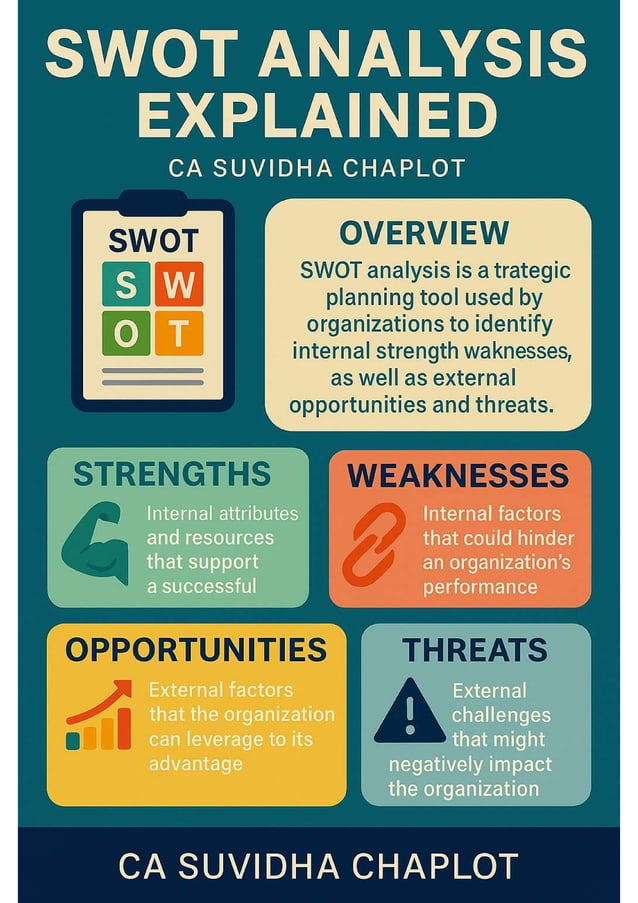 SWOT ANALYSIS EXPLAINED

CA SUVIDHA CHAPLOT

SWOT

S W
O T

OVERVIEW

SWOT analysis is a trategic planning tool used by organizations to identify internal strength waknesses, as well as external opportunities and threats.

STRENGTHS

Internal attributes and resources that support a successful

WEAKNESSES

Internal factors that could hinder an organization's performance

OPPORTUNITIES

External factors that the organization can leverage to its advantage

THREATS

External challenges that might negatively impact the organization

CA SUVIDHA CHAPLOT