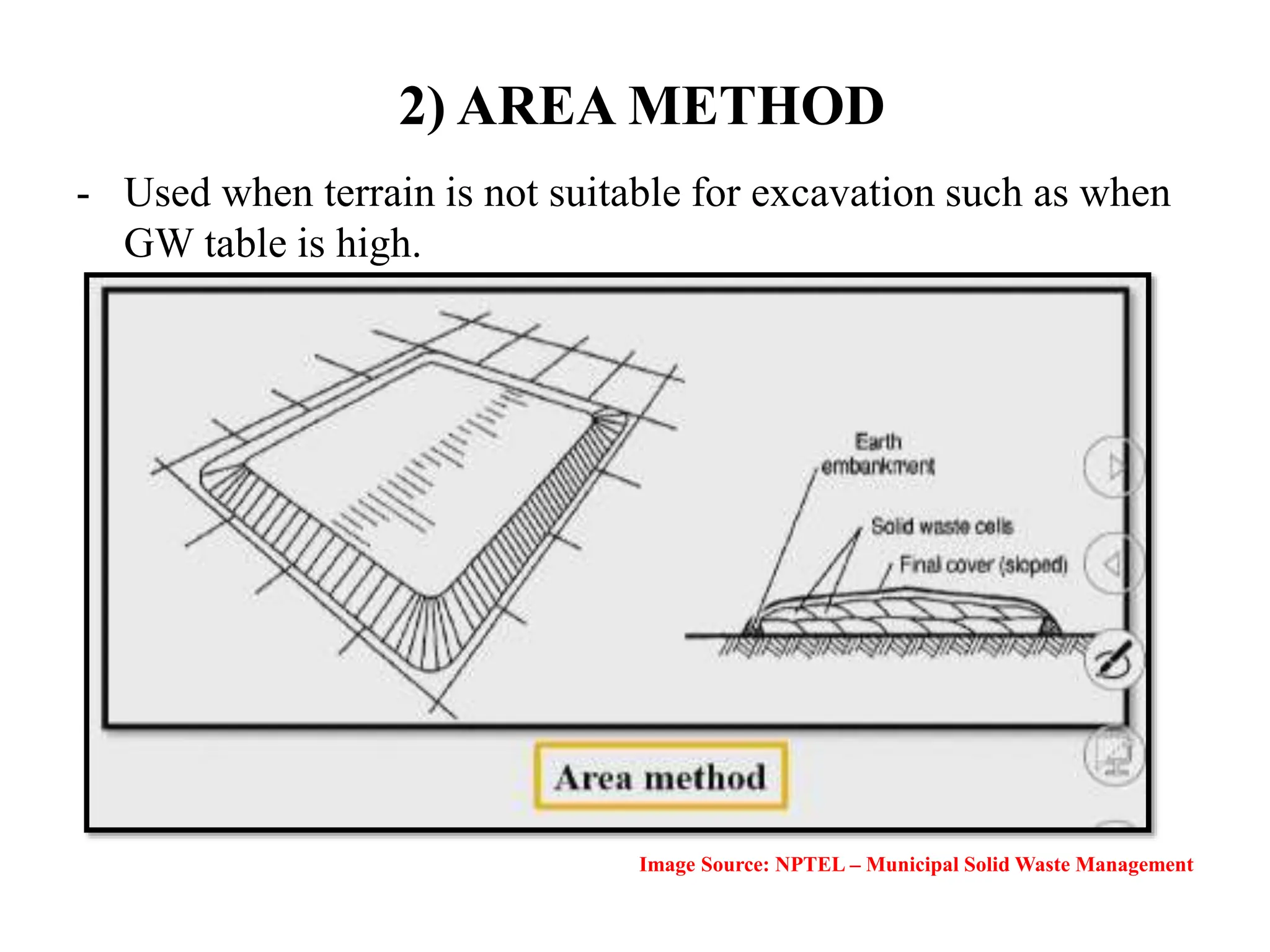 2) AREA METHOD

- Used when terrain is not suitable for excavation such as when GW table is high.

Earth embankment

Solid waste cells

Final cover (sloped)

Area method

Image Source: NPTEL – Municipal Solid Waste Management