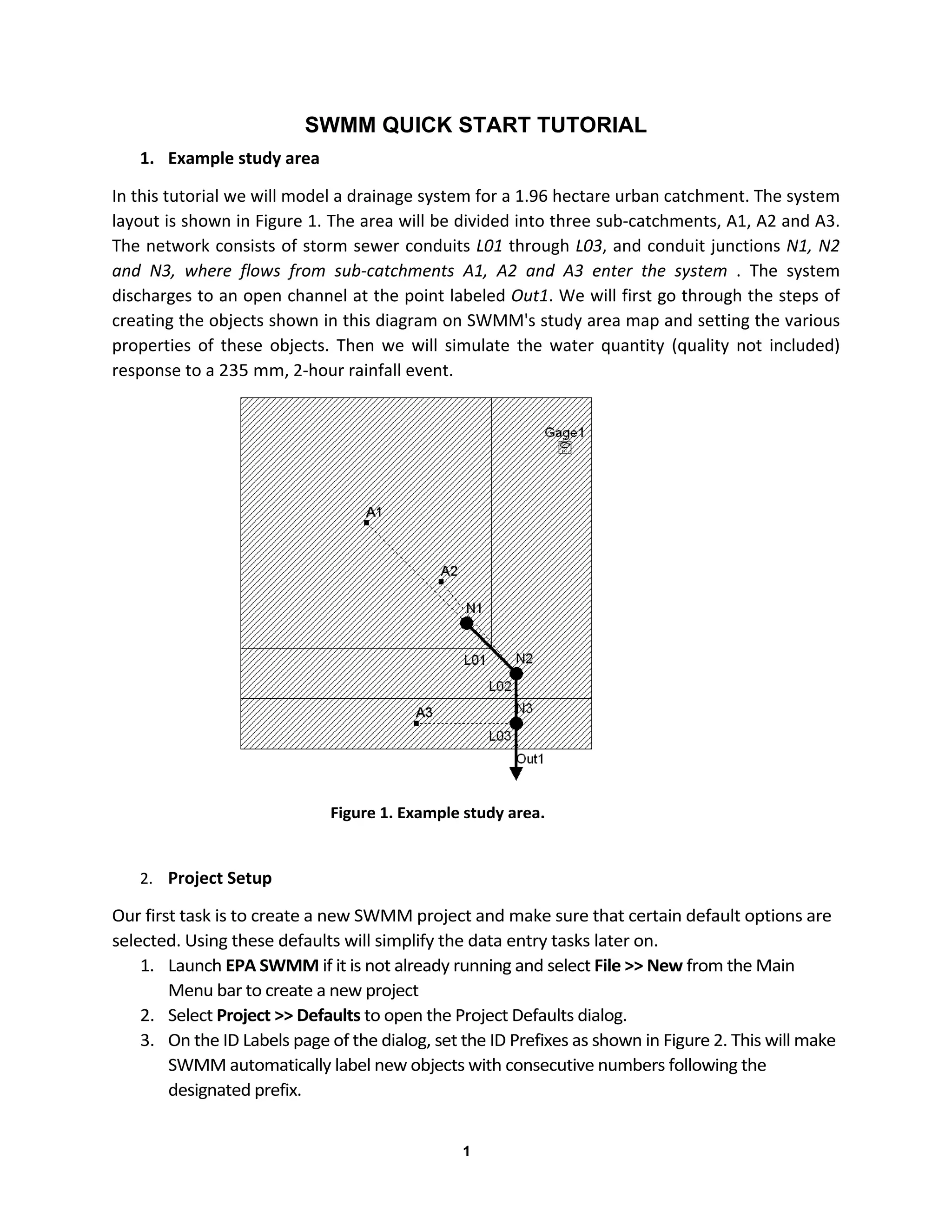 SWMM QUICK START TUTORIAL

1. Example study area

In this tutorial we will model a drainage system for a 1.96 hectare urban catchment. The system layout is shown in Figure 1. The area will be divided into three sub-catchments, A1, A2 and A3. The network consists of storm sewer conduits L01 through L03, and conduit junctions N1, N2 and N3, where flows from sub-catchments A1, A2 and A3 enter the system . The system discharges to an open channel at the point labeled Out1. We will first go through the steps of creating the objects shown in this diagram on SWMM's study area map and setting the various properties of these objects. Then we will simulate the water quantity (quality not included) response to a 235 mm, 2-hour rainfall event.

Gage1
A1
A2
N1
L01
N2
L02
N3
A3
L03
Out1

Figure 1. Example study area.

2. Project Setup

Our first task is to create a new SWMM project and make sure that certain default options are selected. Using these defaults will simplify the data entry tasks later on.
1. Launch EPA SWMM if it is not already running and select File >> New from the Main Menu bar to create a new project
2. Select Project >> Defaults to open the Project Defaults dialog.
3. On the ID Labels page of the dialog, set the ID Prefixes as shown in Figure 2. This will make SWMM automatically label new objects with consecutive numbers following the designated prefix.

1