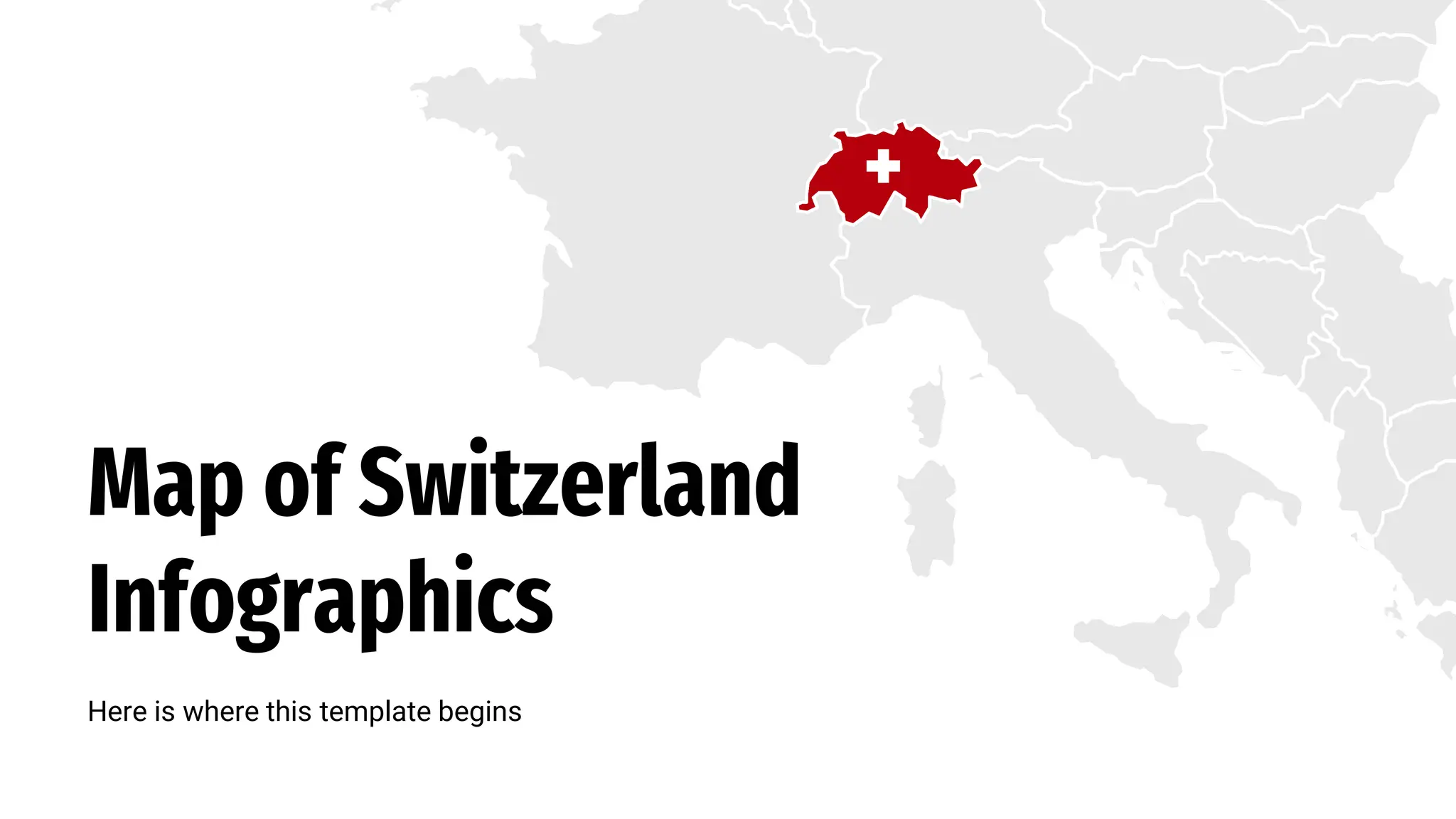 Map of Switzerland Infographics

Here is where this template begins