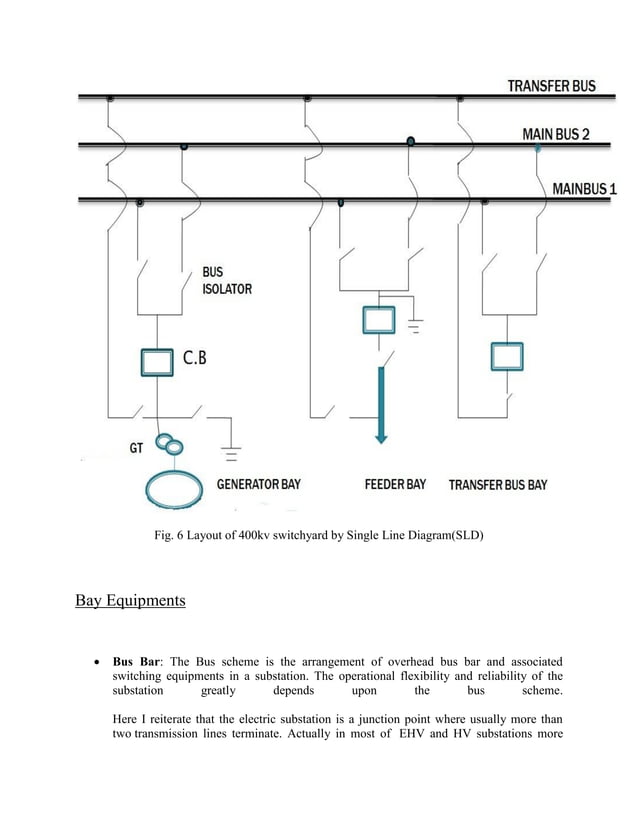 TRANSFER BUS

MAIN BUS 2

MAINBUS 1

BUS ISOLATOR

C.B

GT

GENERATOR BAY

FEEDER BAY

TRANSFER BUS BAY

Fig. 6 Layout of 400kv switchyard by Single Line Diagram(SLD)

Bay Equipments

• **Bus Bar**: The Bus scheme is the arrangement of overhead bus bar and associated switching equipments in a substation. The operational flexibility and reliability of the substation greatly depends upon the bus scheme.

Here I reiterate that the electric substation is a junction point where usually more than two transmission lines terminate. Actually in most of EHV and HV substations more