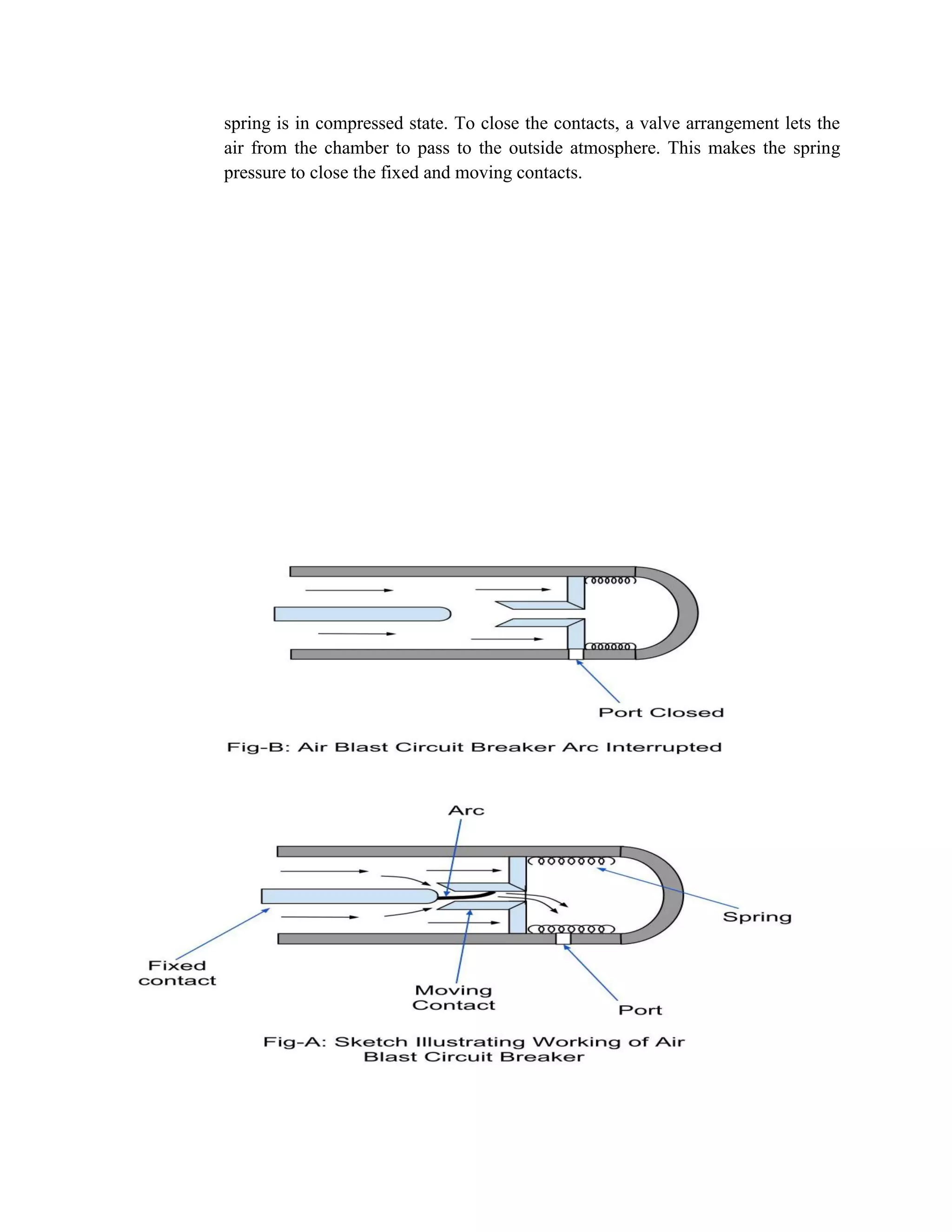 spring is in compressed state. To close the contacts, a valve arrangement lets the air from the chamber to pass to the outside atmosphere. This makes the spring pressure to close the fixed and moving contacts.

Port Closed

Fig-B: Air Blast Circuit Breaker Arc Interrupted

Arc

Spring

Fixed contact

Moving Contact

Port

Fig-A: Sketch Illustrating Working of Air Blast Circuit Breaker