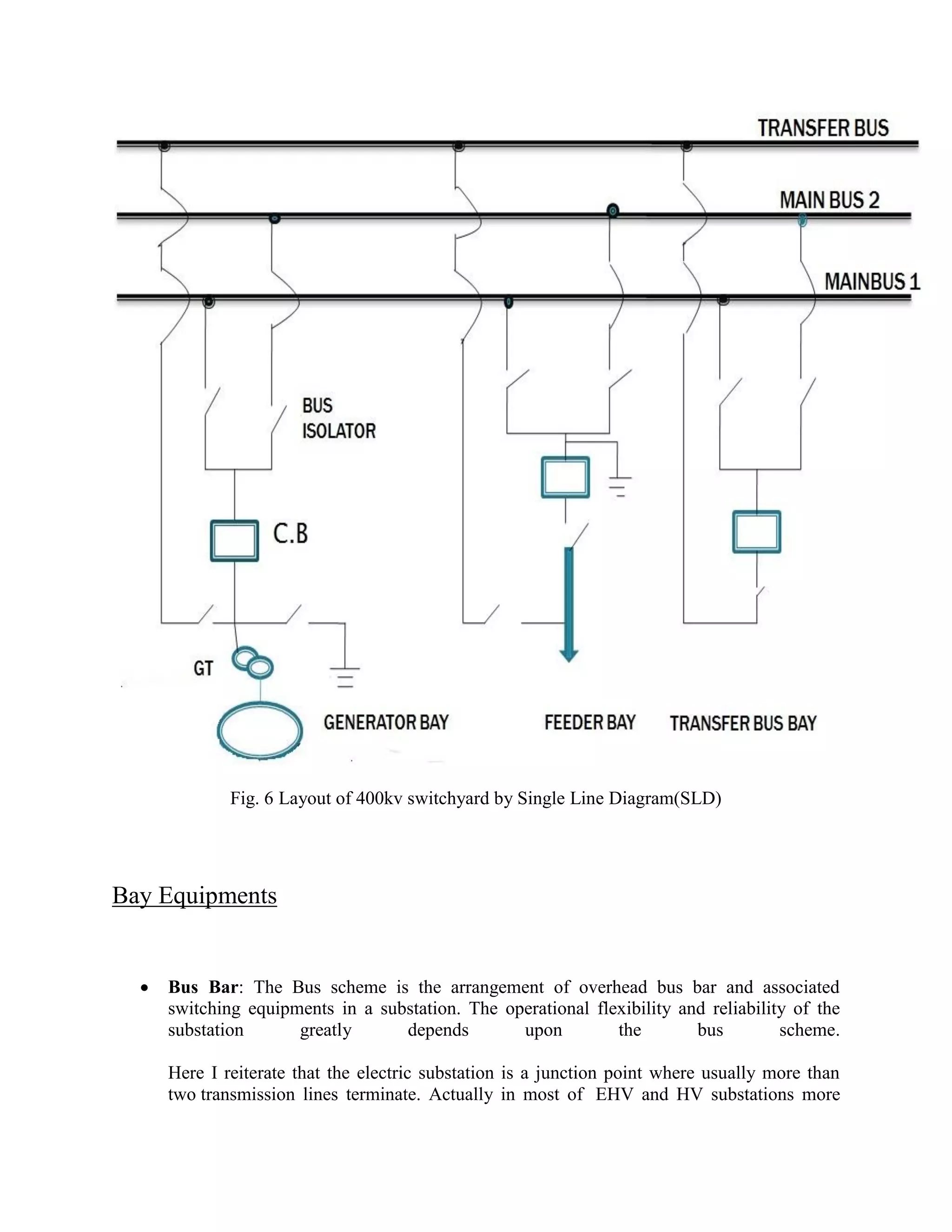 TRANSFER BUS

MAIN BUS 2

MAINBUS 1

BUS ISOLATOR

C.B

GT

GENERATOR BAY

FEEDER BAY

TRANSFER BUS BAY

Fig. 6 Layout of 400kv switchyard by Single Line Diagram(SLD)

Bay Equipments

• **Bus Bar**: The Bus scheme is the arrangement of overhead bus bar and associated switching equipments in a substation. The operational flexibility and reliability of the substation greatly depends upon the bus scheme.

Here I reiterate that the electric substation is a junction point where usually more than two transmission lines terminate. Actually in most of EHV and HV substations more