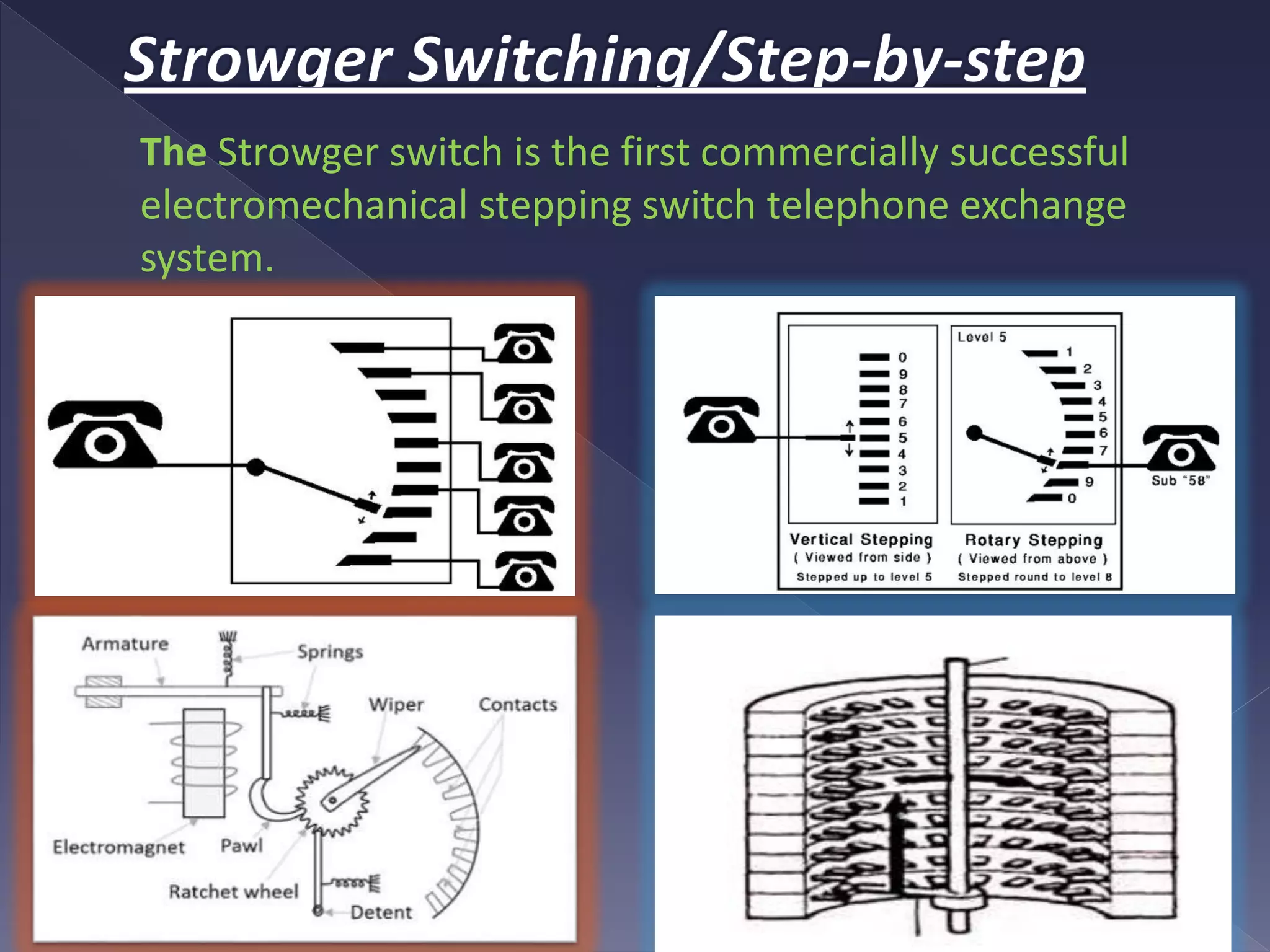 Strowger Switching/Step-by-step

The Strowger switch is the first commercially successful electromechanical stepping switch telephone exchange system.

0
9
8
7
6
5
4
3
2
1
Vertical Stepping
( Viewed from side )
Stepped up to level 5

Level 5
1
2
3
4
5
6
7
9
0
Rotary Stepping
( Viewed from above )
Stepped round to level 8

Sub "58"

Armature
Springs
Wiper
Contacts
Electromagnet
Pawl
Ratchet wheel
Detent