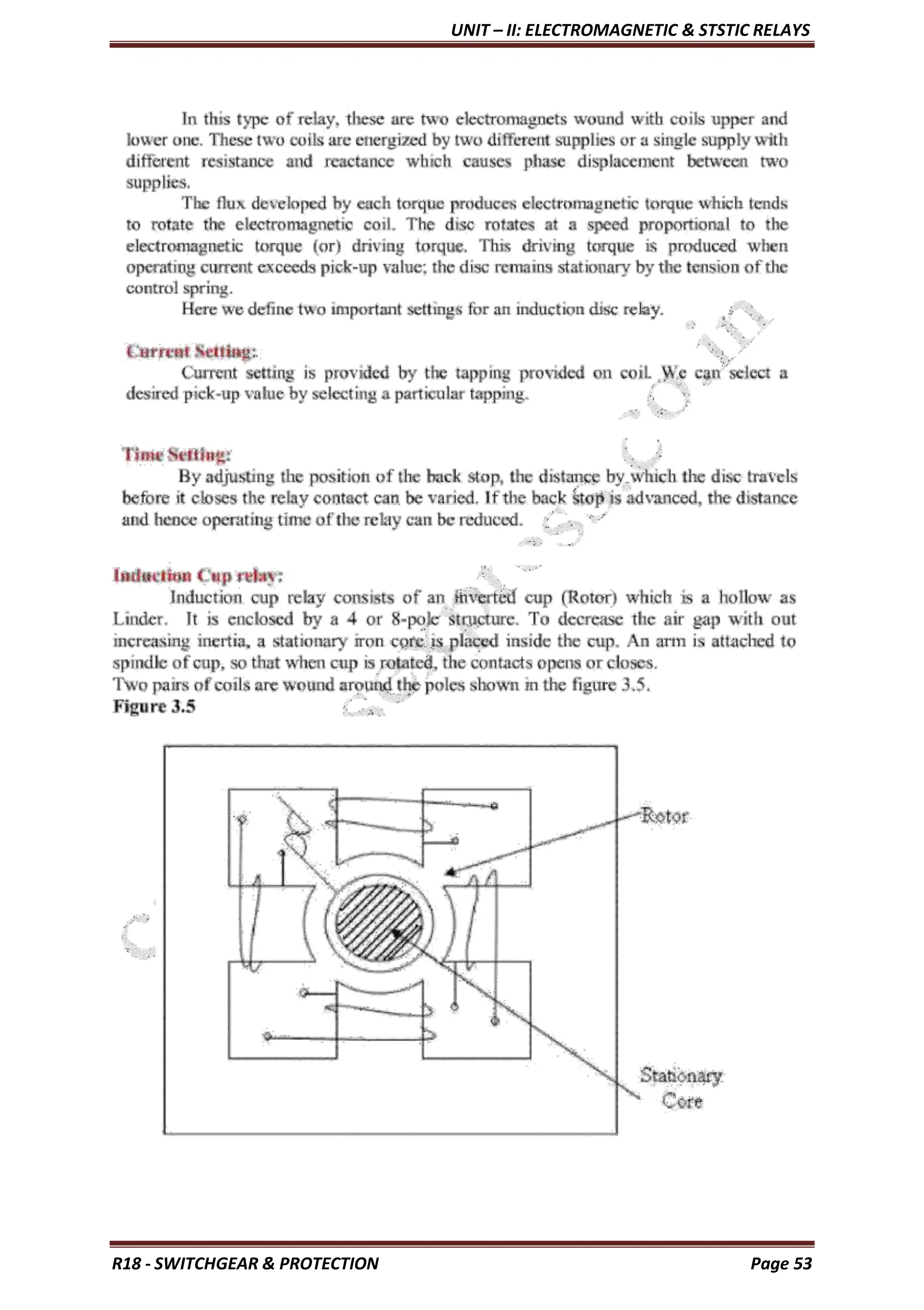 UNIT – II: ELECTROMAGNETIC & STSTIC RELAYS

In this type of relay, these are two electromagnets wound with coils upper and lower one. These two coils are energized by two different supplies or a single supply with different resistance and reactance which causes phase displacement between two supplies.

The flux developed by each torque produces electromagnetic torque which tends to rotate the electromagnetic coil. The disc rotates at a speed proportional to the electromagnetic torque (or) driving torque. This driving torque is produced when operating current exceeds pick-up value; the disc remains stationary by the tension of the control spring.

Here we define two important settings for an induction disc relay.

Current Setting:

Current setting is provided by the tapping provided on coil. We can select a desired pick-up value by selecting a particular tapping.

Time Setting:

By adjusting the position of the back stop, the distance by which the disc travels before it closes the relay contact can be varied. If the back stop is advanced, the distance and hence operating time of the relay can be reduced.

Induction Cup relay:

Induction cup relay consists of an inverted cup (Rotor) which is a hollow as Linder. It is enclosed by a 4 or 8-pole structure. To decrease the air gap with out increasing inertia, a stationary iron core is placed inside the cup. An arm is attached to spindle of cup, so that when cup is rotated, the contacts opens or closes.
Two pairs of coils are wound around the poles shown in the figure 3.5.
Figure 3.5

Rotor

Stationary Core

R18 - SWITCHGEAR & PROTECTION Page 53