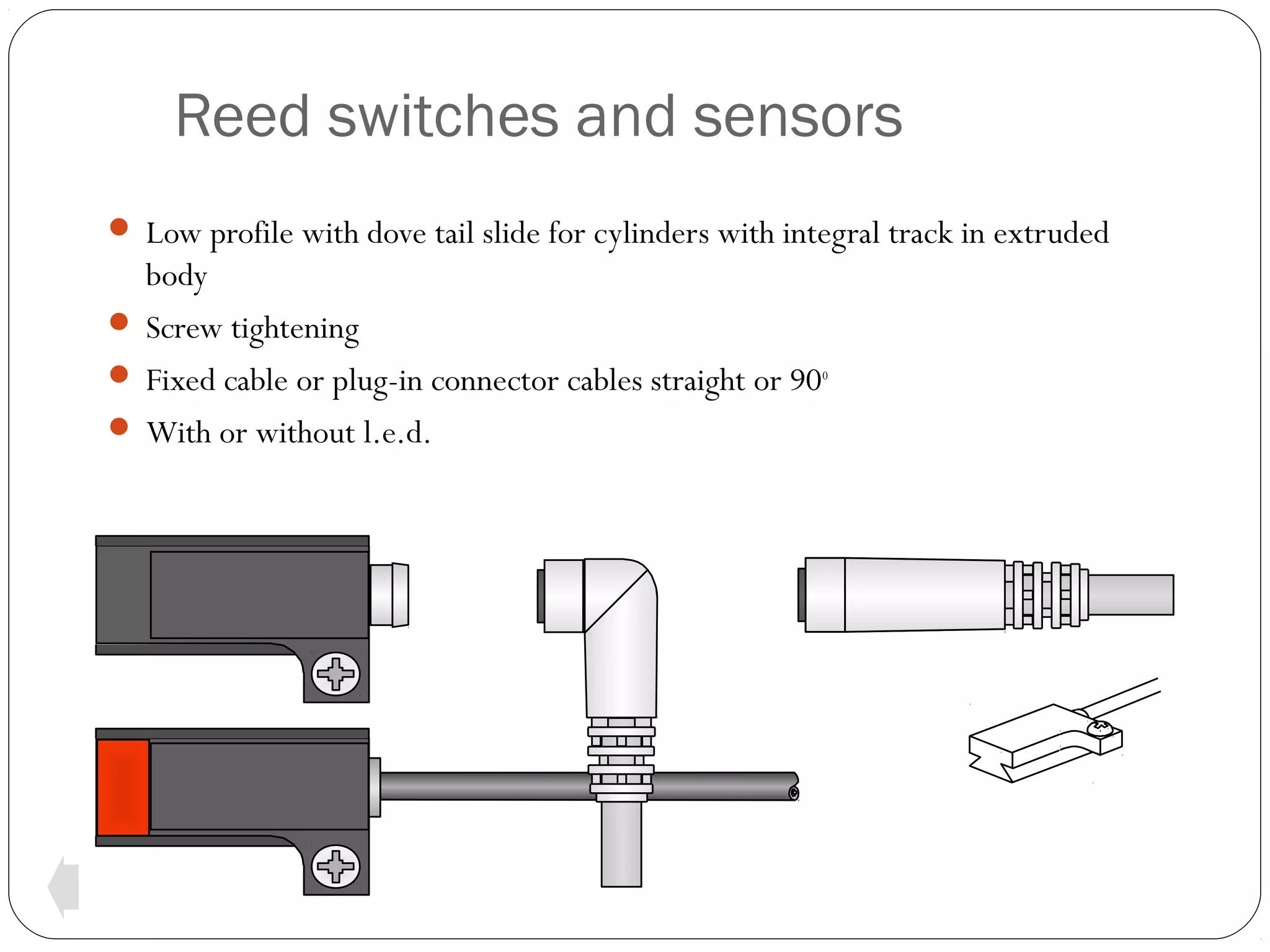 Reed switches and sensors

- Low profile with dove tail slide for cylinders with integral track in extruded body
- Screw tightening
- Fixed cable or plug-in connector cables straight or $90^0$
- With or without l.e.d.