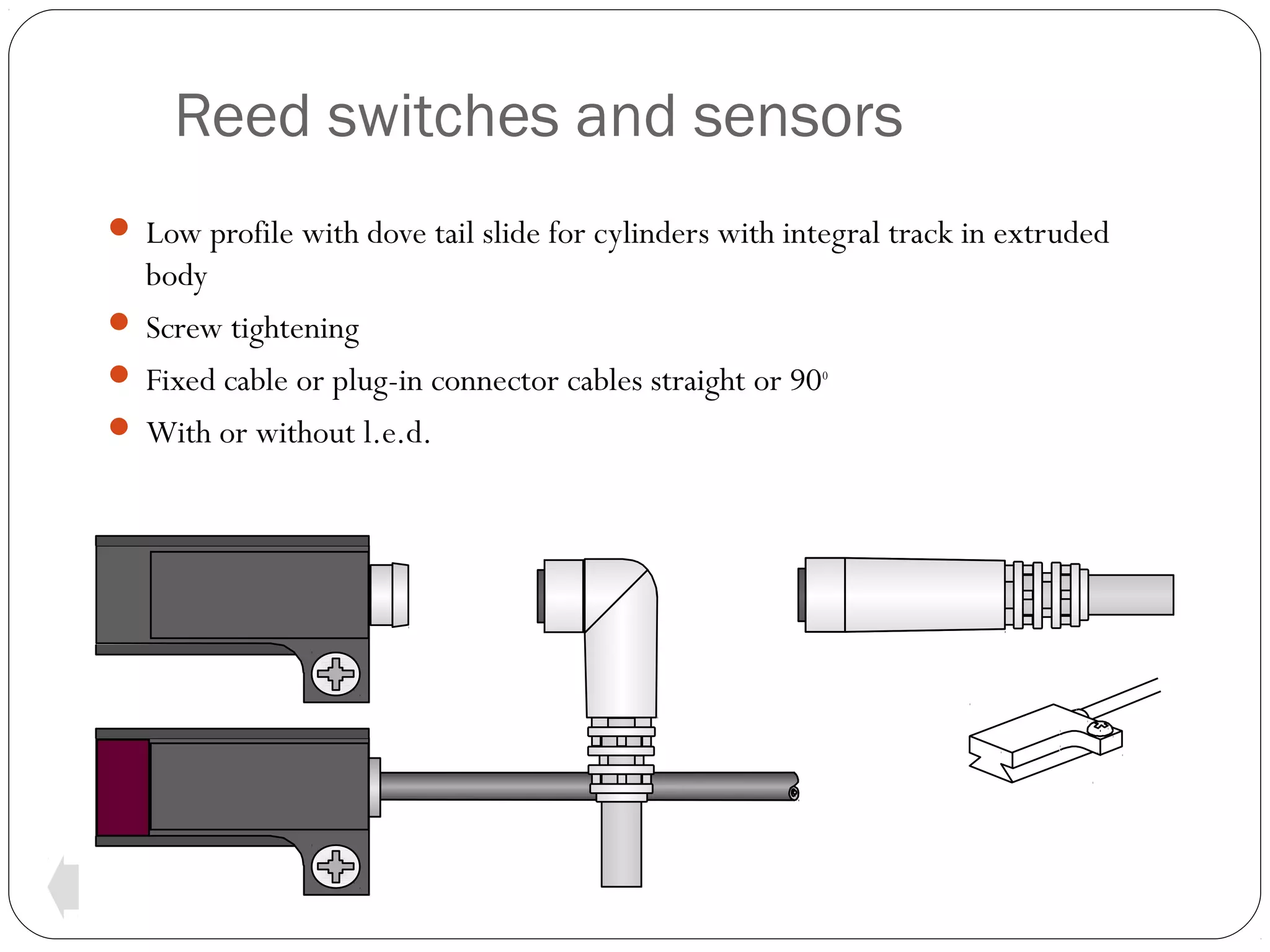 Reed switches and sensors

- Low profile with dove tail slide for cylinders with integral track in extruded body
- Screw tightening
- Fixed cable or plug-in connector cables straight or $90^0$
- With or without l.e.d.