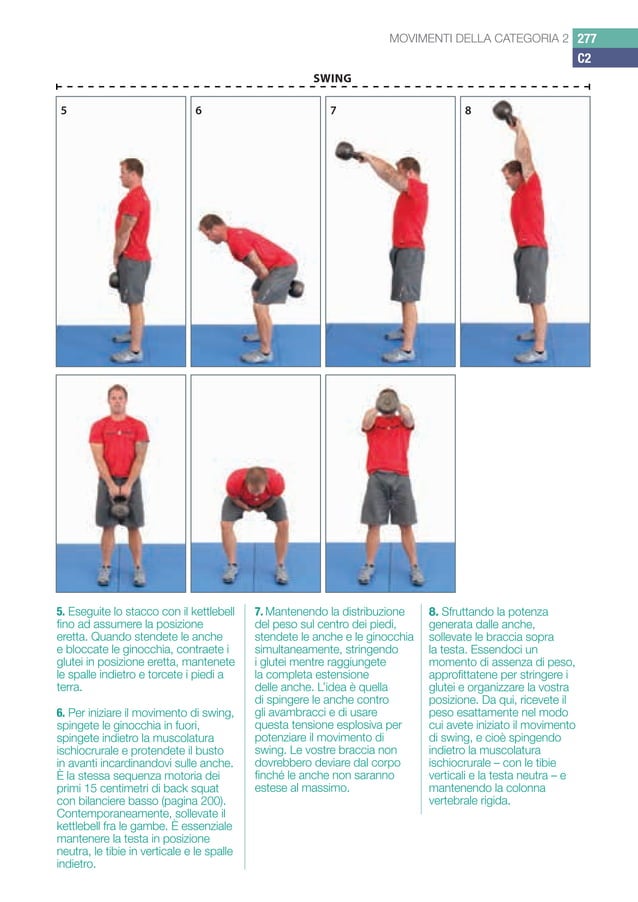 MOVIMENTI DELLA CATEGORIA 2 277
C2

SWING

5

6

7

8

**5.** Eseguite lo stacco con il kettlebell fino ad assumere la posizione eretta. Quando stendete le anche e bloccate le ginocchia, contraete i glutei in posizione eretta, mantenete le spalle indietro e torcete i piedi a terra.

**6.** Per iniziare il movimento di swing, spingete le ginocchia in fuori, spingete indietro la muscolatura ischiocrurale e protendete il busto in avanti incardinandovi sulle anche. È la stessa sequenza motoria dei primi 15 centimetri di back squat con bilanciere basso (pagina 200). Contemporaneamente, sollevate il kettlebell fra le gambe. È essenziale mantenere la testa in posizione neutra, le tibie in verticale e le spalle indietro.

**7.** Mantenendo la distribuzione del peso sul centro dei piedi, stendete le anche e le ginocchia simultaneamente, stringendo i glutei mentre raggiungete la completa estensione delle anche. L'idea è quella di spingere le anche contro gli avambracci e di usare questa tensione esplosiva per potenziare il movimento di swing. Le vostre braccia non dovrebbero deviare dal corpo finché le anche non saranno estese al massimo.

**8.** Sfruttando la potenza generata dalle anche, sollevate le braccia sopra la testa. Essendoci un momento di assenza di peso, approfittatene per stringere i glutei e organizzare la vostra posizione. Da qui, ricevete il peso esattamente nel modo cui avete iniziato il movimento di swing, e cioè spingendo indietro la muscolatura ischiocrurale – con le tibie verticali e la testa neutra – e mantenendo la colonna vertebrale rigida.