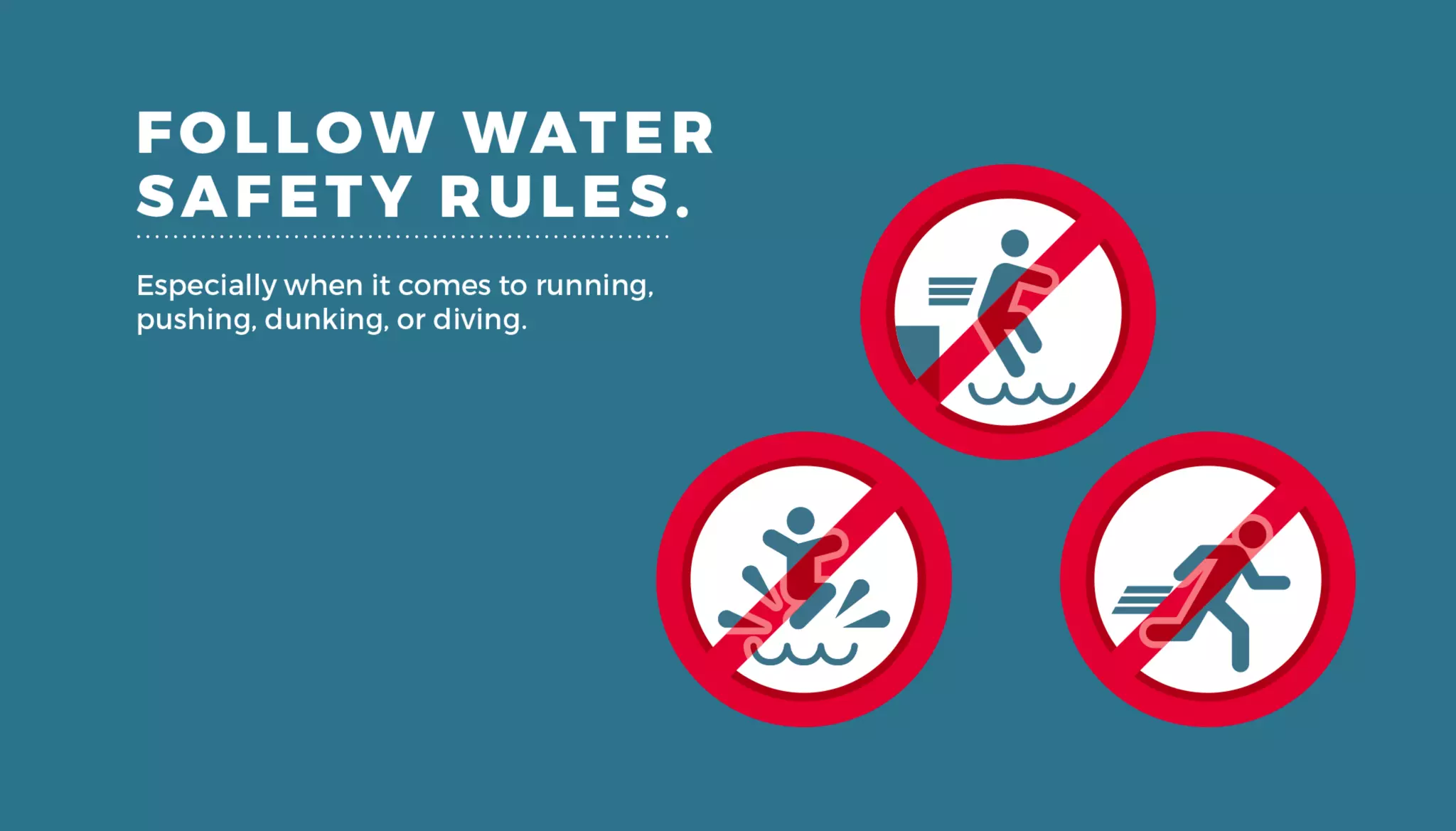 FOLLOW WATER SAFETY RULES.

Especially when it comes to running, pushing, dunking, or diving.