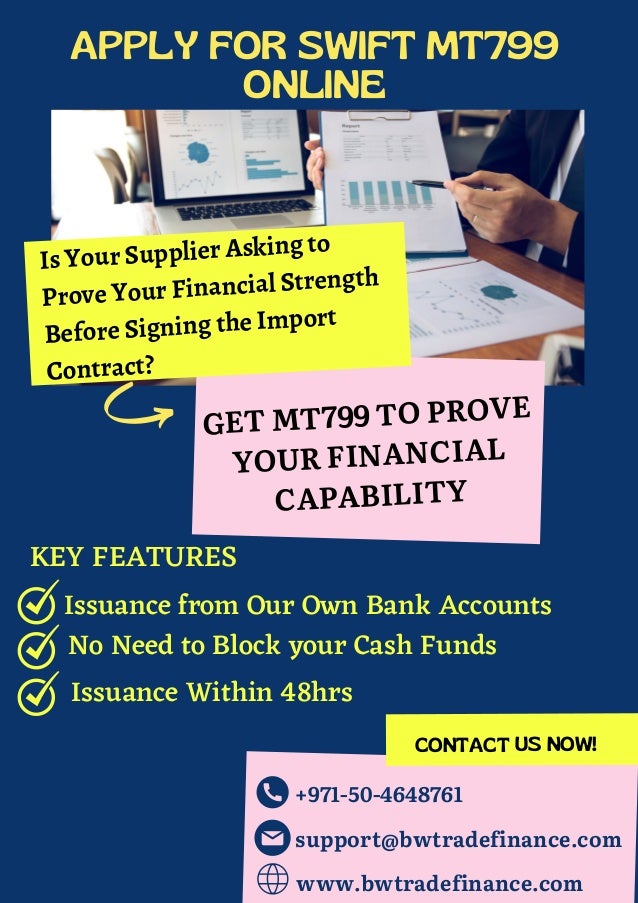 APPLY FOR SWIFT MT799 ONLINE

Report

Is Your Supplier Asking to Prove Your Financial Strength Before Signing the Import Contract?

GET MT799 TO PROVE YOUR FINANCIAL CAPABILITY

KEY FEATURES

Issuance from Our Own Bank Accounts

No Need to Block your Cash Funds

Issuance Within 48hrs

CONTACT US NOW!

+971-50-4648761

support@bwtradefinance.com

www.bwtradefinance.com