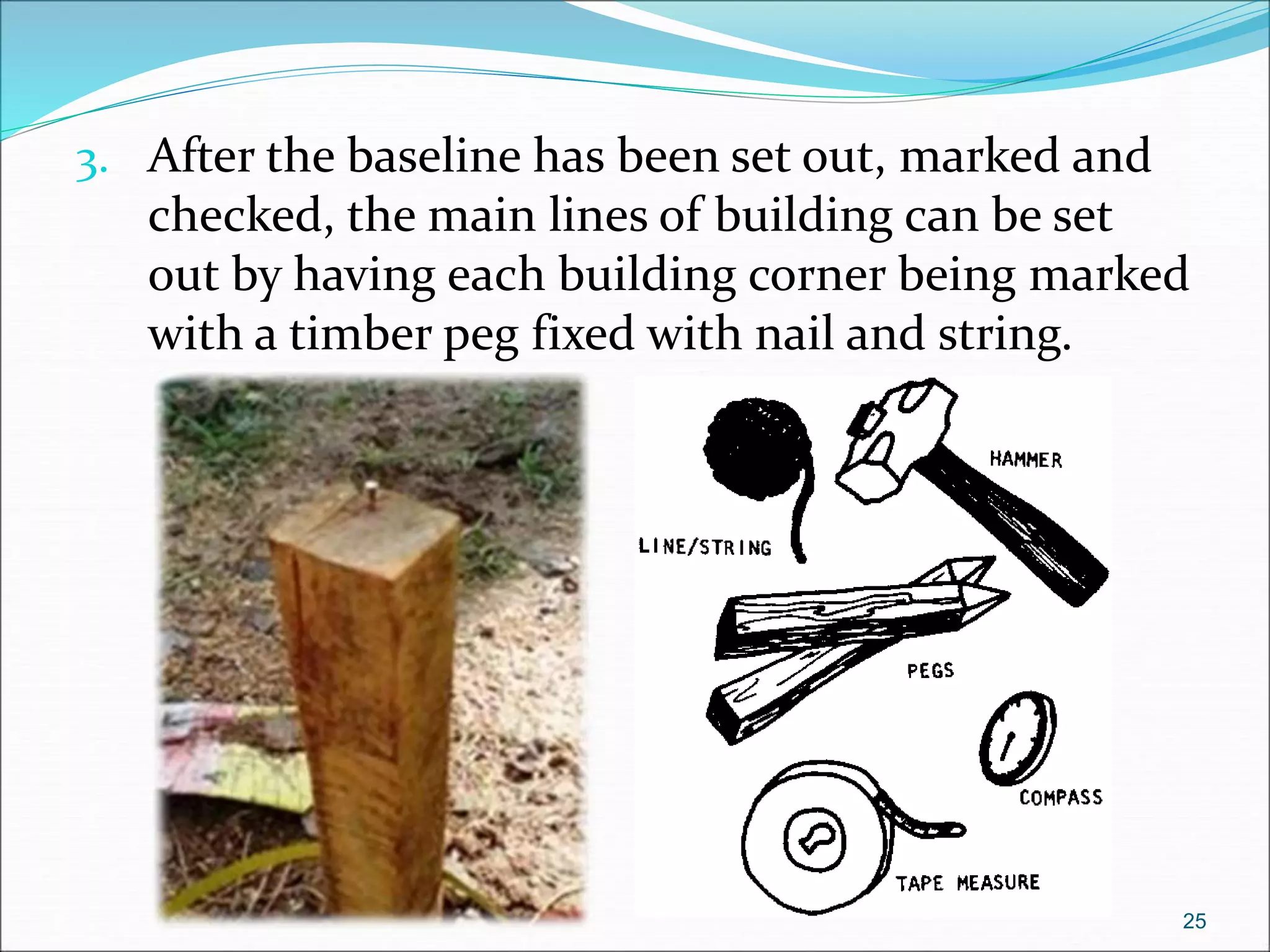 3. After the baseline has been set out, marked and checked, the main lines of building can be set out by having each building corner being marked with a timber peg fixed with nail and string.

HAMMER

LINE/STRING

PEGS

COMPASS

TAPE MEASURE

25