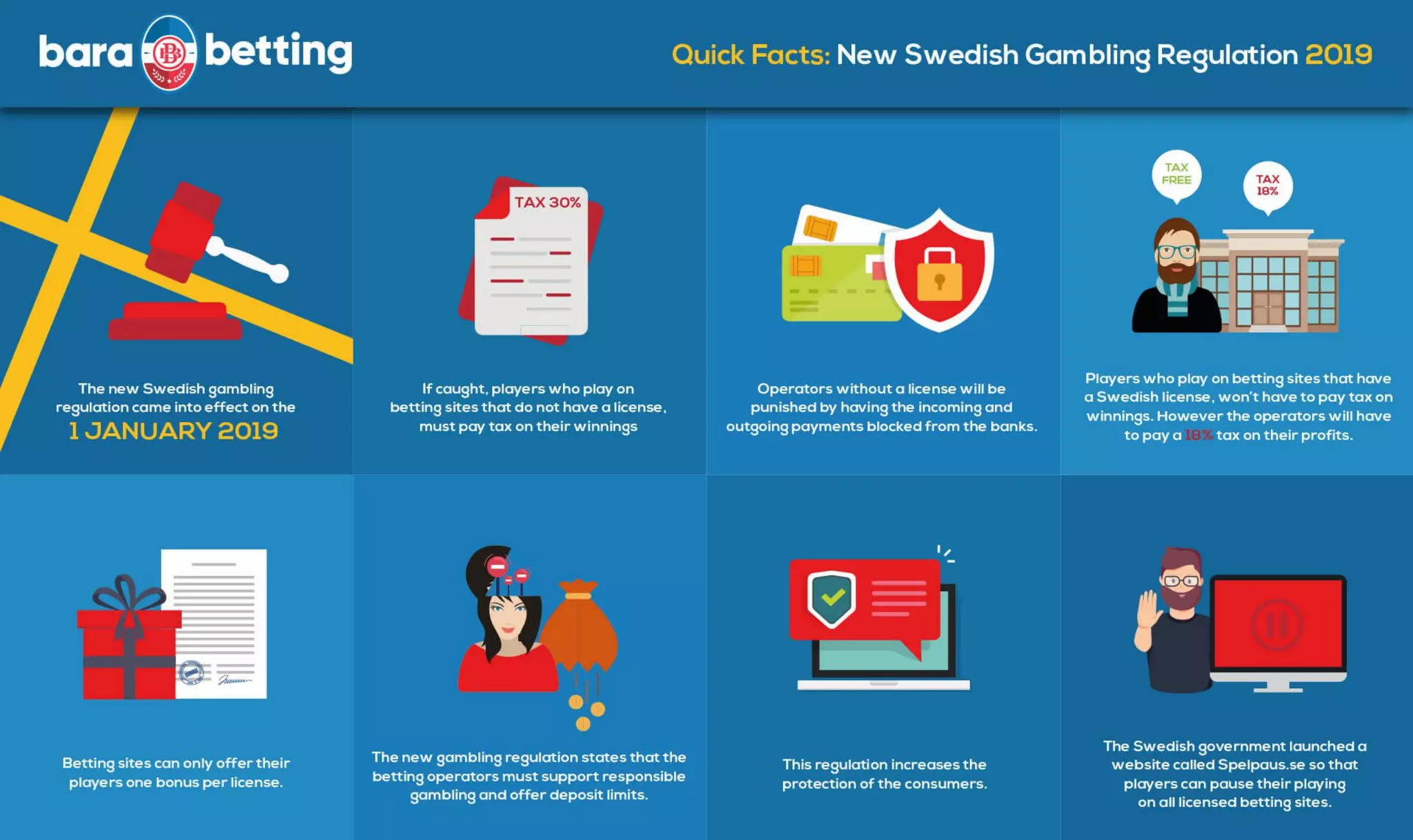 bara BB betting

Quick Facts: New Swedish Gambling Regulation 2019

The new Swedish gambling regulation came into effect on the
1 JANUARY 2019

TAX 30%

If caught, players who play on betting sites that do not have a license, must pay tax on their winnings

Operators without a license will be punished by having the incoming and outgoing payments blocked from the banks.

TAX FREE

TAX 18%

Players who play on betting sites that have a Swedish license, won't have to pay tax on winnings. However the operators will have to pay a 18% tax on their profits.

Betting sites can only offer their players one bonus per license.

The new gambling regulation states that the betting operators must support responsible gambling and offer deposit limits.

This regulation increases the protection of the consumers.

The Swedish government launched a website called Spelpaus.se so that players can pause their playing on all licensed betting sites.