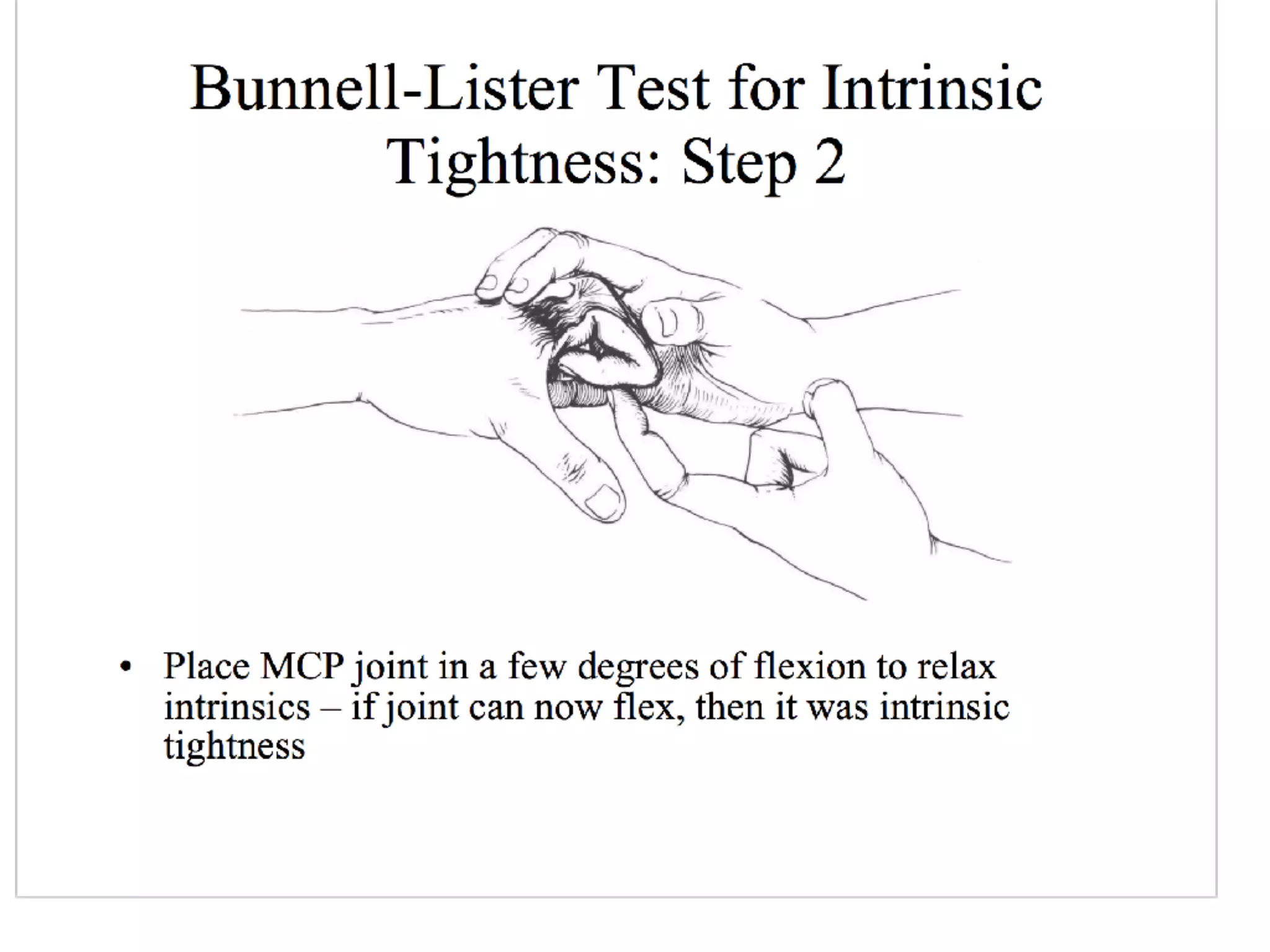 Bunnell-Lister Test for Intrinsic Tightness: Step 2

• Place MCP joint in a few degrees of flexion to relax intrinsics – if joint can now flex, then it was intrinsic tightness