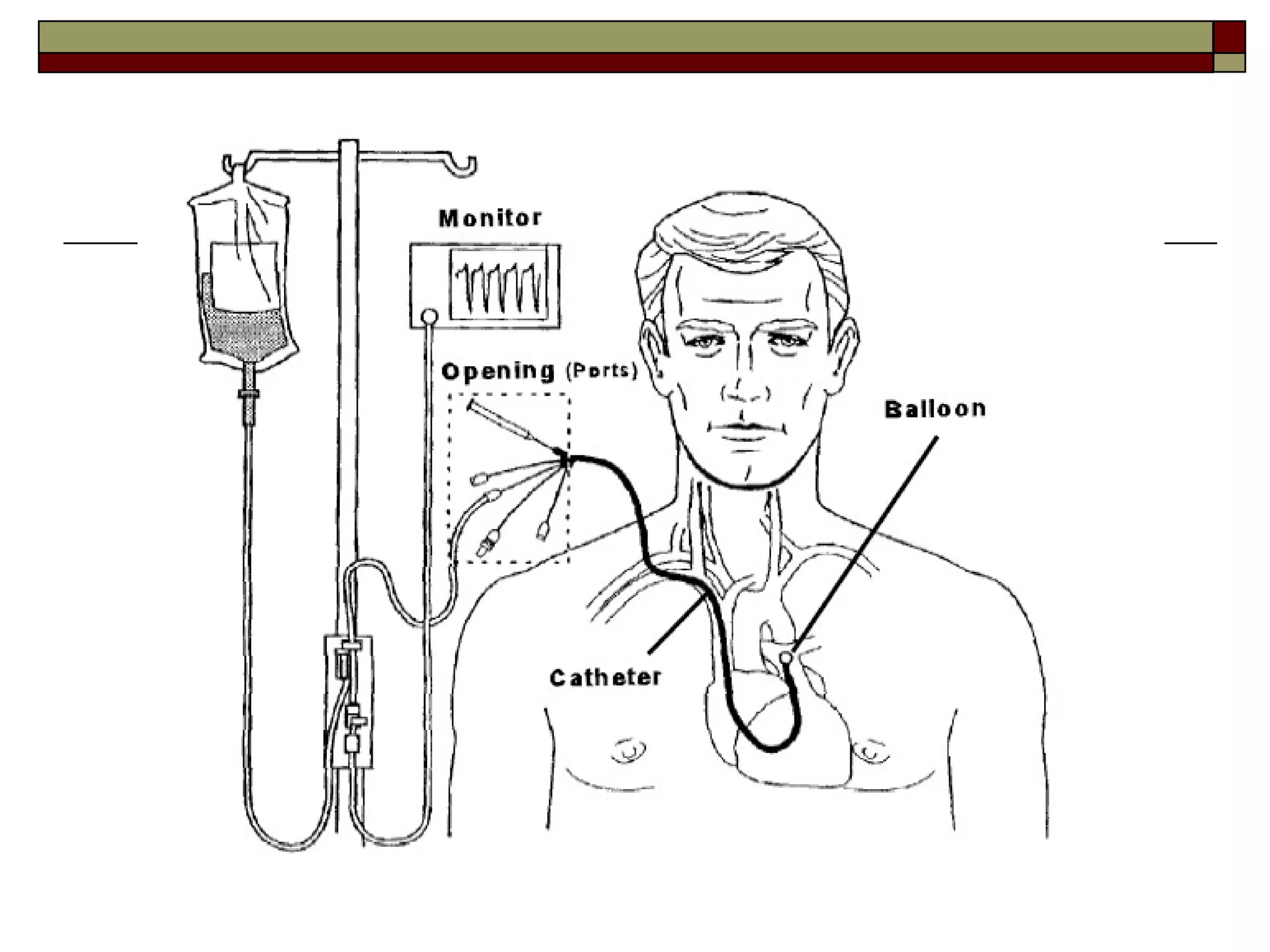 Monitor

Opening (Ports)

Balloon

Catheter